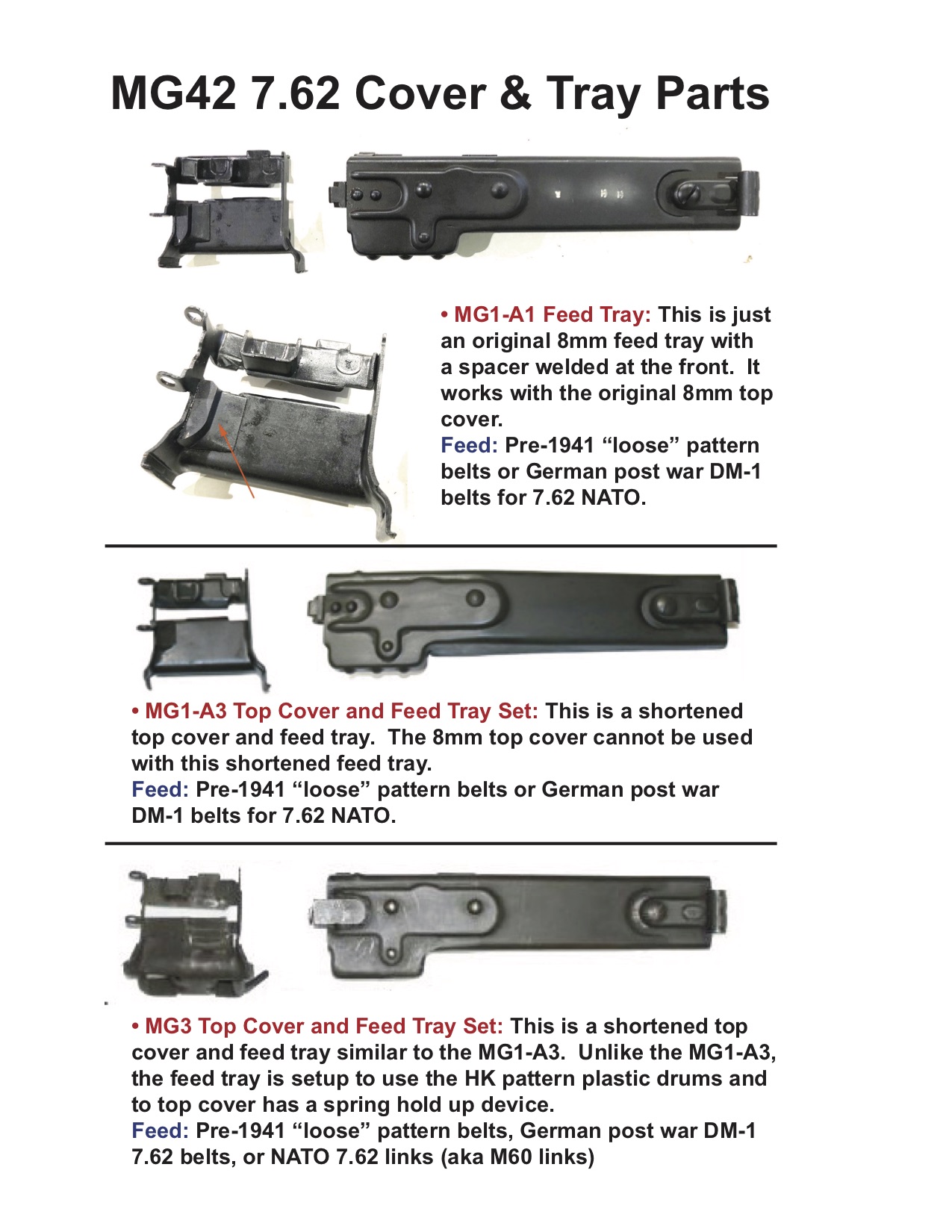 MG42 7.62 Cover & Tray Parts

• MG1-A1 Feed Tray: This is just an original 8mm feed tray with a spacer welded at the front. It works with the original 8mm top cover.
Feed: Pre-1941 “loose” pattern belts or German post war DM-1 belts for 7.62 NATO.

• MG1-A3 Top Cover and Feed Tray Set: This is a shortened top cover and feed tray. The 8mm top cover cannot be used with this shortened feed tray.
Feed: Pre-1941 “loose” pattern belts or German post war DM-1 belts for 7.62 NATO.

• MG3 Top Cover and Feed Tray Set: This is a shortened top cover and feed tray similar to the MG1-A3. Unlike the MG1-A3, the feed tray is setup to use the HK pattern plastic drums and to top cover has a spring hold up device.
Feed: Pre-1941 “loose” pattern belts, German post war DM-1 7.62 belts, or NATO 7.62 links (aka M60 links)