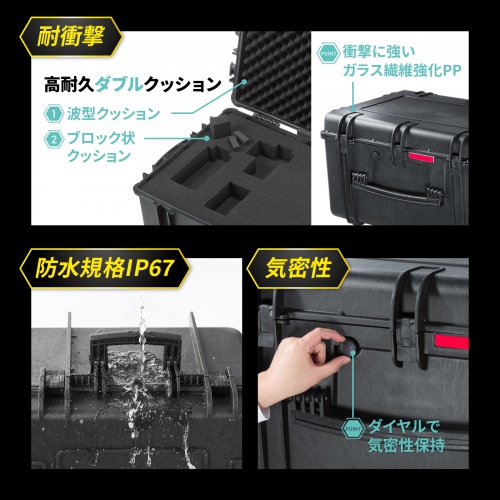 耐衝撃

高耐久ダブルクッション

1 波型クッション

2 ブロック状クッション

POINT 衝撃に強いガラス繊維強化PP

防水規格IP67

気密性

POINT ダイヤルで気密性保持