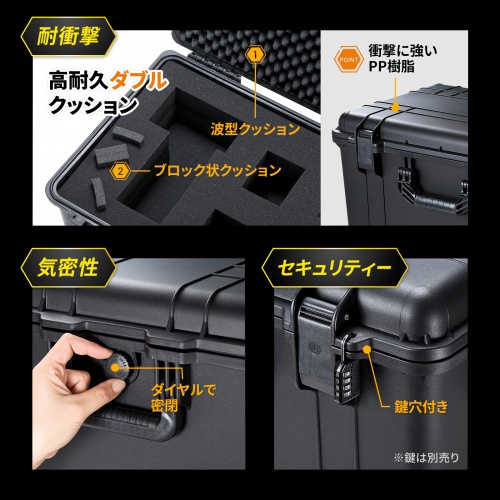 耐衝撃

高耐久ダブルクッション

1

波型クッション

2

ブロック状クッション

POINT

衝撃に強いPP樹脂

気密性

ダイヤルで密閉

セキュリティー

鍵穴付き

※鍵は別売り