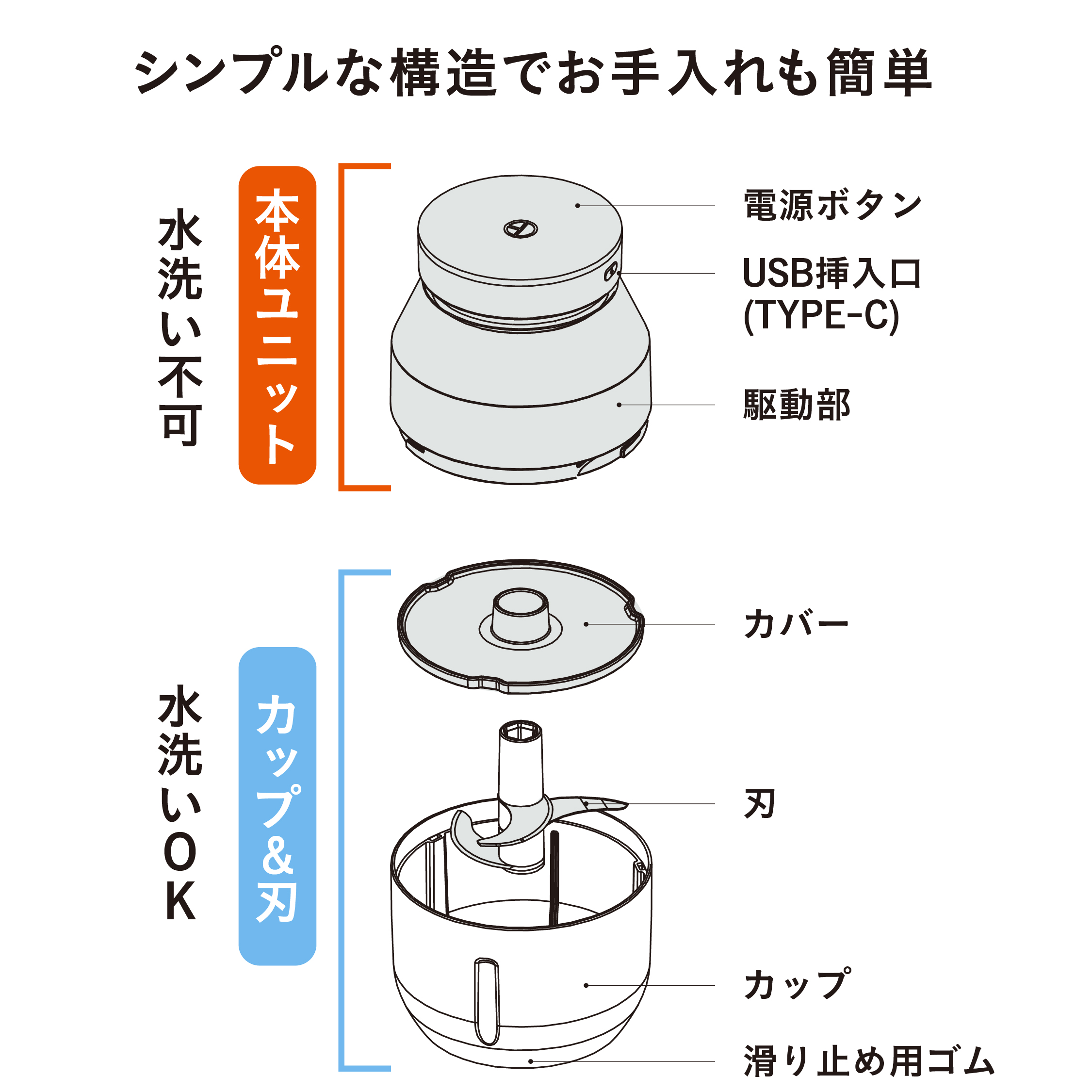 シンプルな構造でお手入れも簡単

水洗い不可

本体ユニット

電源ボタン

USB挿入口
(TYPE-C)

駆動部

水洗いOK

カップ&刃

カバー

刃

カップ

滑り止め用ゴム