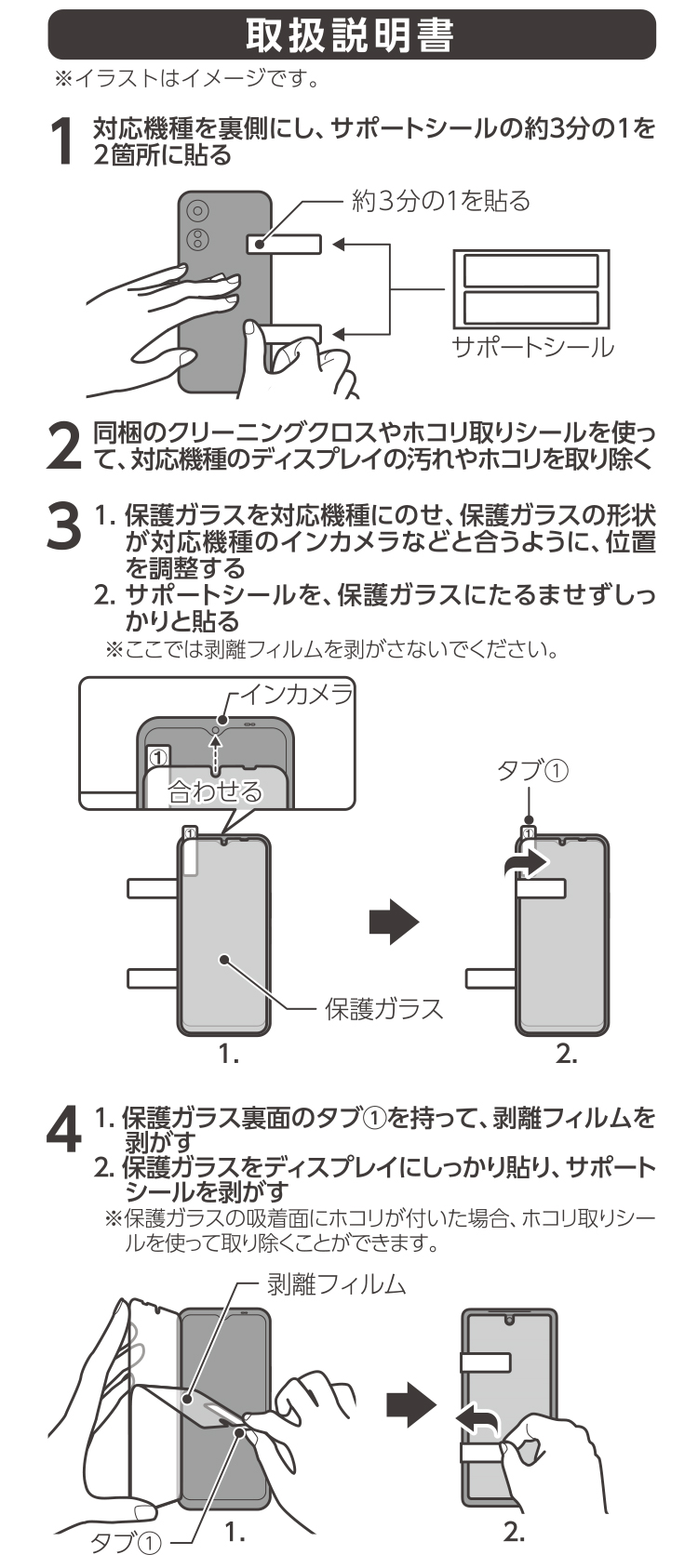 取扱説明書

※イラストはイメージです。

1 対応機種を裏側にし、サポートシールの約3分の1を2箇所に貼る

約3分の1を貼る

サポートシール

2 同梱のクリーニングクロスやホコリ取りシールを使って、対応機種のディスプレイの汚れやホコリを取り除く

3 1. 保護ガラスを対応機種にのせ、保護ガラスの形状が対応機種のインカメラなどと合うように、位置を調整する
2. サポートシールを、保護ガラスにたるませずしっかりと貼る
※ここでは剥離フィルムを剥がさないでください。

インカメラ

①

合わせる

タブ①

保護ガラス

1.

2.

4 1. 保護ガラス裏面のタブ①を持って、剥離フィルムを剥がす
2. 保護ガラスをディスプレイにしっかり貼り、サポートシールを剥がす
※保護ガラスの吸着面にホコリが付いた場合、ホコリ取りシールを使って取り除くことができます。

剥離フィルム

タブ①

1.

2.