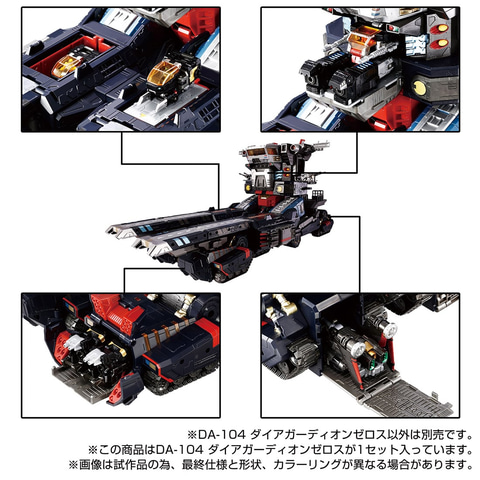 ※DA-104 ダイアガーディオンゼロス以外は別売です。
※この商品はDA-104 ダイアガーディオンゼロスが1セット入っています。
※画像は試作品の為、最終仕様と形状、カラーリングが異なる場合があります。