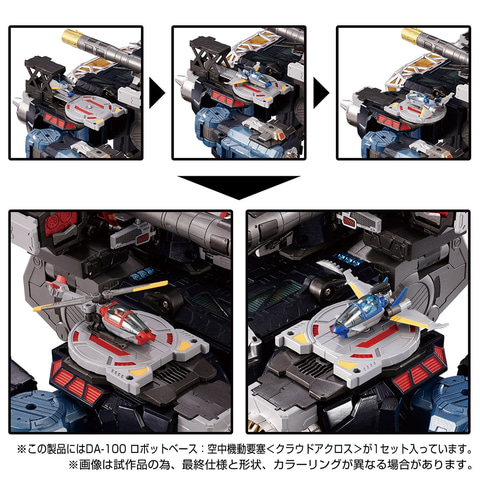 ※この製品にはDA-100 ロボットベース：空中機動要塞＜クラウドアクロス＞が1セット入っています。
※画像は試作品の為、最終仕様と形状、カラーリングが異なる場合があります。