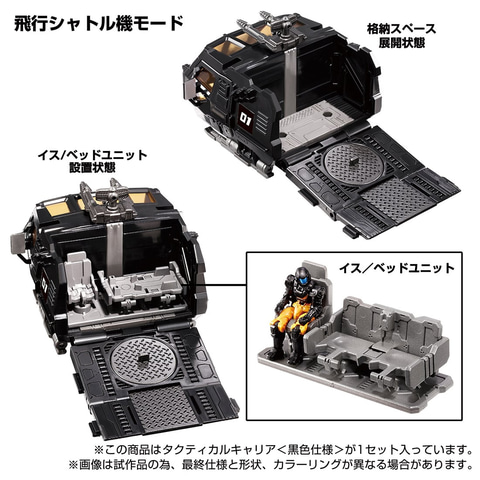 飛行シャトル機モード

格納スペース
展開状態

01

イス/ベッドユニット
設置状態

イス／ベッドユニット

※この商品はタクティカルキャリア＜黒色仕様＞が1セット入っています。
※画像は試作品の為、最終仕様と形状、カラーリングが異なる場合があります。