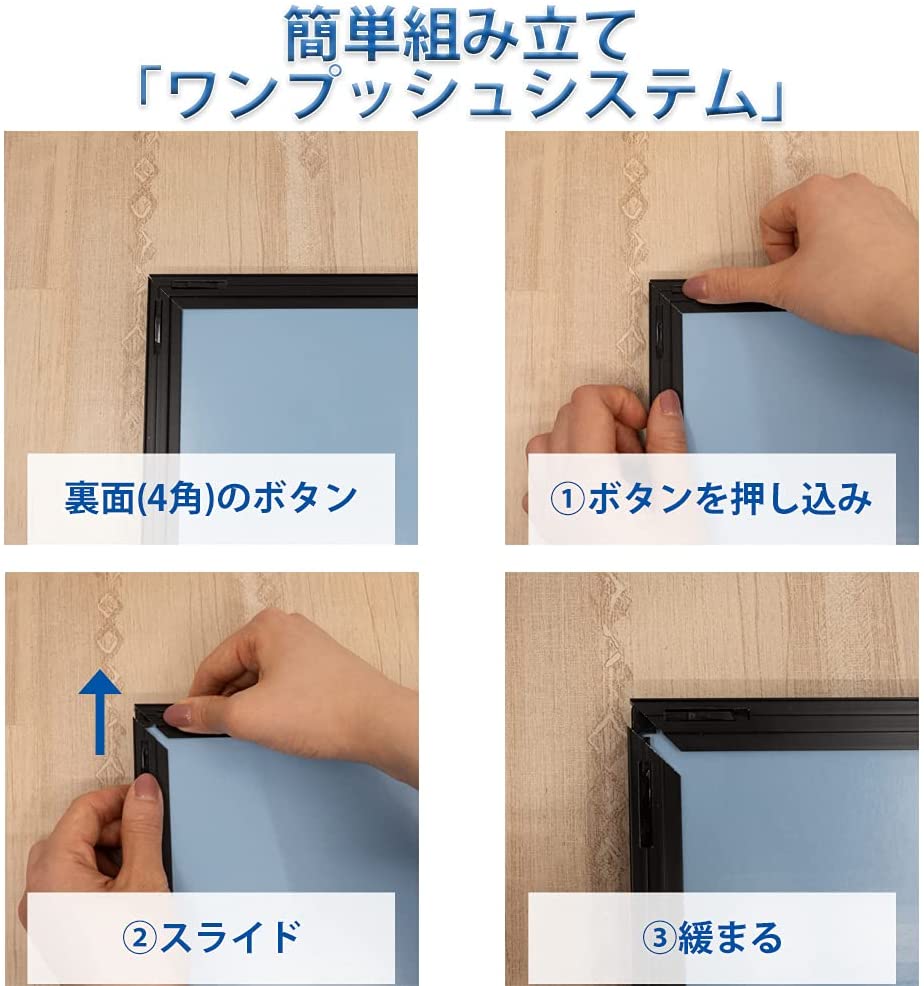 簡単組み立て
「ワンプッシュシステム」

裏面(4角)のボタン

①ボタンを押し込み

②スライド

③緩まる