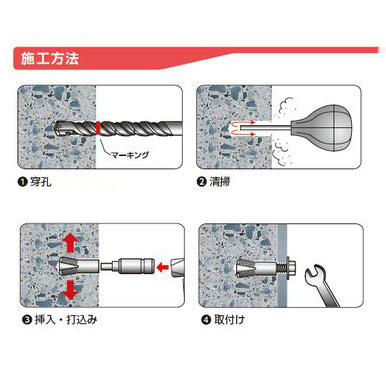 施工方法

マーキング

❶ 穿孔

❷ 清掃

❸ 挿入・打込み

❹ 取付け