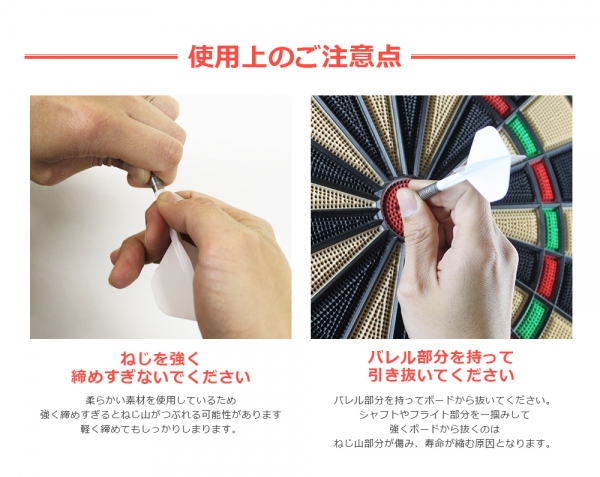 使用上のご注意点

ねじを強く
締めすぎないでください

柔らかい素材を使用しているため
強く締めすぎるとねじ山がつぶれる可能性があります
軽く締めてもしっかりしまります。

バレル部分を持って
引き抜いてください

バレル部分を持ってボードから抜いてください。
シャフトやフライト部分を一掴みして
強くボードから抜くのは
ねじ山部分が傷み、寿命が縮む原因となります。