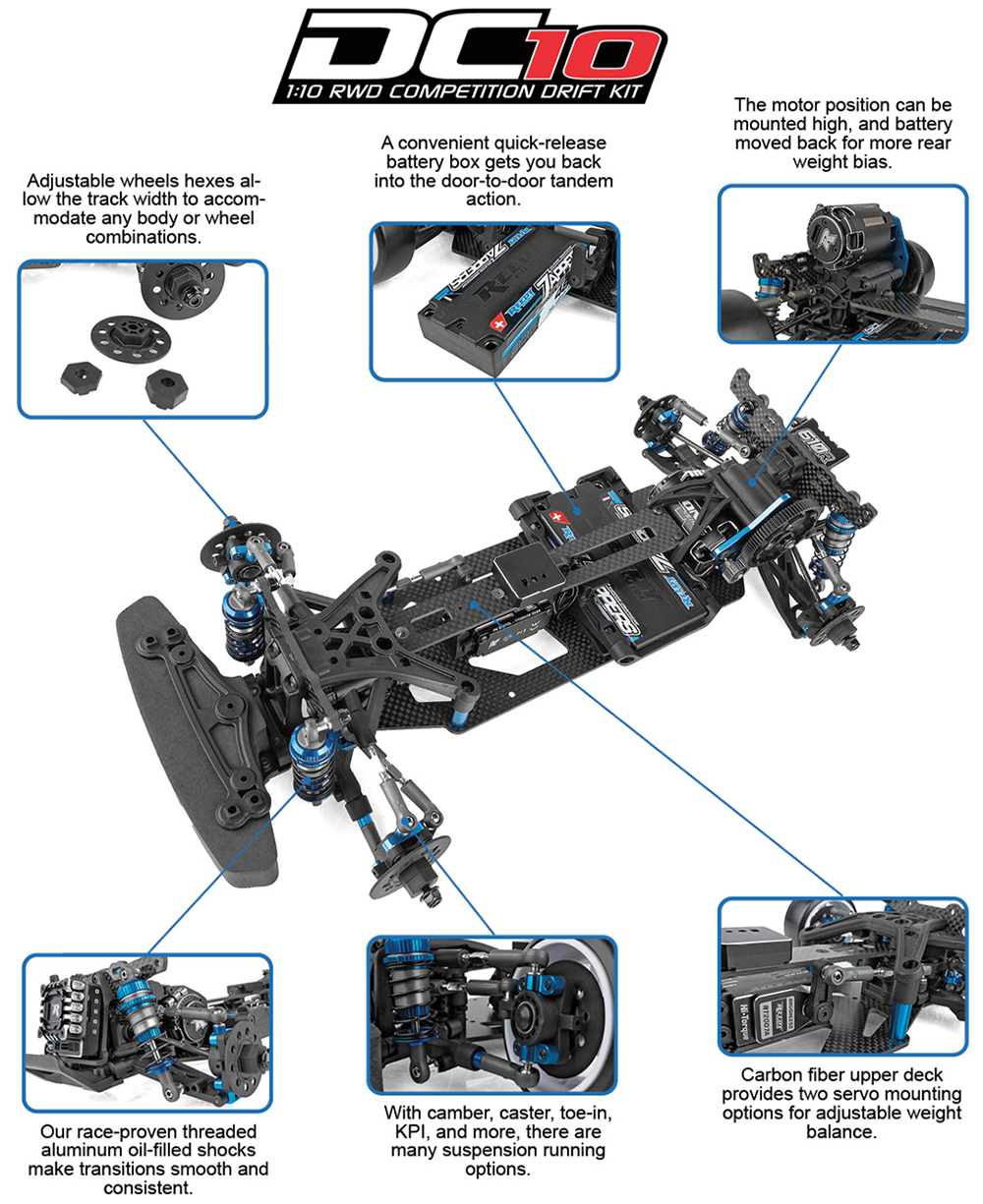 DC10
1:10 RWD COMPETITION DRIFT KIT

Adjustable wheels hexes allow the track width to accommodate any body or wheel combinations.

A convenient quick-release battery box gets you back into the door-to-door tandem action.

The motor position can be mounted high, and battery moved back for more rear weight bias.

Our race-proven threaded aluminum oil-filled shocks make transitions smooth and consistent.

With camber, caster, toe-in, KPI, and more, there are many suspension running options.

Carbon fiber upper deck provides two servo mounting options for adjustable weight balance.