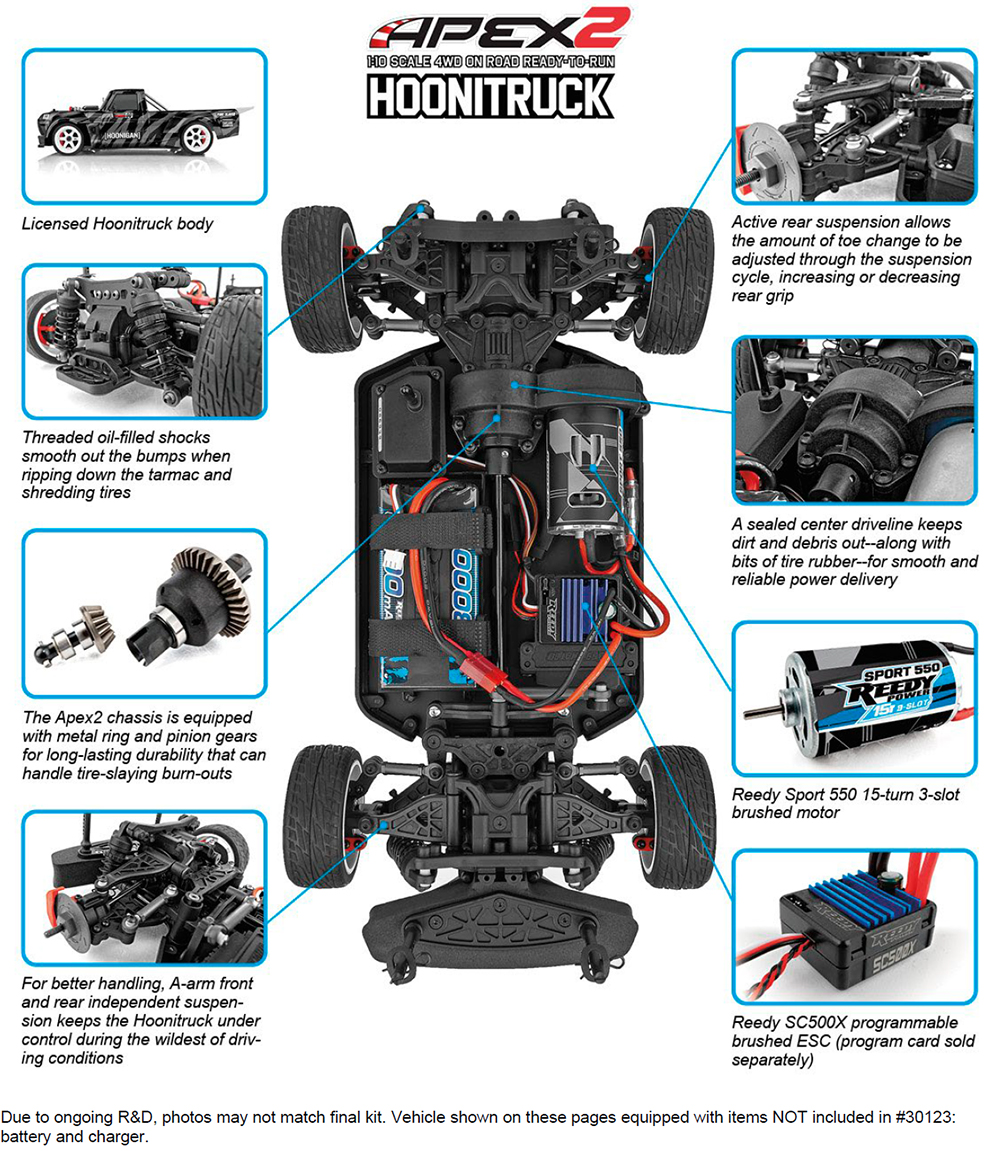 APEX2
1:10 SCALE 4WD ON ROAD READY-TO-RUN
HOONITRUCK

HOONIGAN

Licensed Hoonitruck body

Threaded oil-filled shocks smooth out the bumps when ripping down the tarmac and shredding tires

The Apex2 chassis is equipped with metal ring and pinion gears for long-lasting durability that can handle tire-slaying burn-outs

For better handling, A-arm front and rear independent suspension keeps the Hoonitruck under control during the wildest of driving conditions

Active rear suspension allows the amount of toe change to be adjusted through the suspension cycle, increasing or decreasing rear grip

A sealed center driveline keeps dirt and debris out--along with bits of tire rubber--for smooth and reliable power delivery

SPORT 550
REEDY POWER
15T 3-SLOT

Reedy Sport 550 15-turn 3-slot brushed motor

REEDY
SC500X

Reedy SC500X programmable brushed ESC (program card sold separately)

Due to ongoing R&D, photos may not match final kit. Vehicle shown on these pages equipped with items NOT included in #30123: battery and charger.