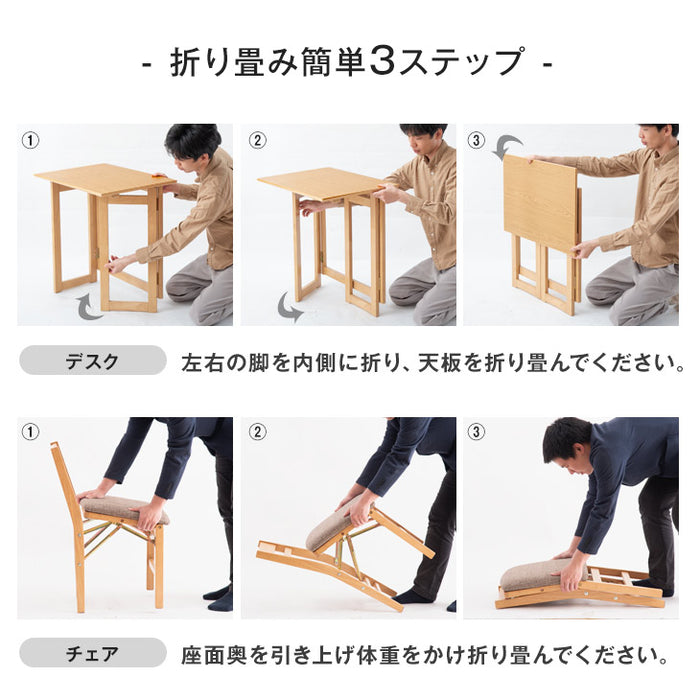 - 折り畳み簡単3ステップ -

①

②

③

デスク

左右の脚を内側に折り、天板を折り畳んでください。

①

②

③

チェア

座面奥を引き上げ体重をかけ折り畳んでください。