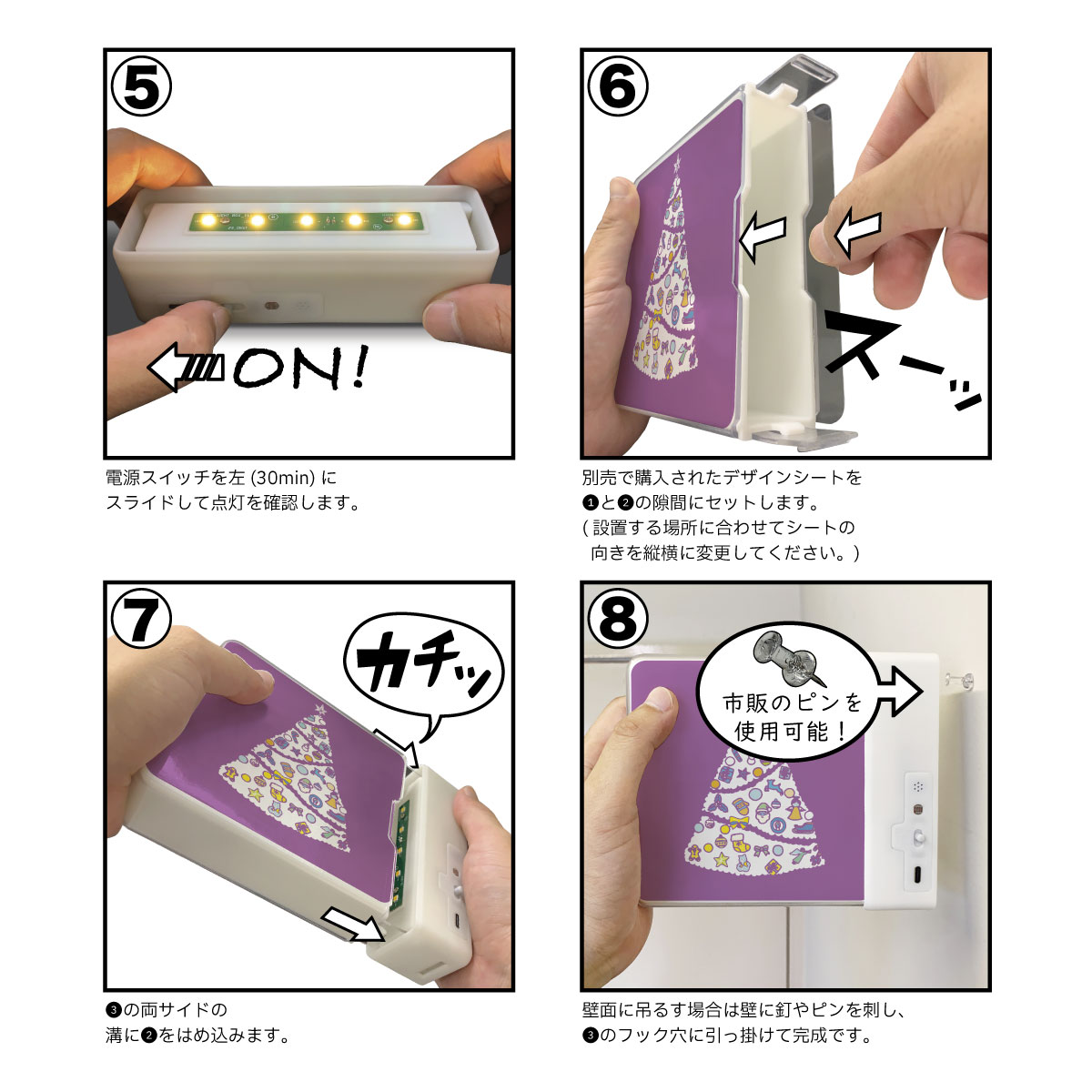 ⑤

ON!

電源スイッチを左 (30min) に
スライドして点灯を確認します。

⑥

スーッ

別売で購入されたデザインシートを
❶と❷の隙間にセットします。
( 設置する場所に合わせてシートの
向きを縦横に変更してください。)

⑦

カチッ

❸の両サイドの
溝に❷をはめ込みます。

⑧

市販のピンを
使用可能！

壁面に吊るす場合は壁に釘やピンを刺し、
❸のフック穴に引っ掛けて完成です。