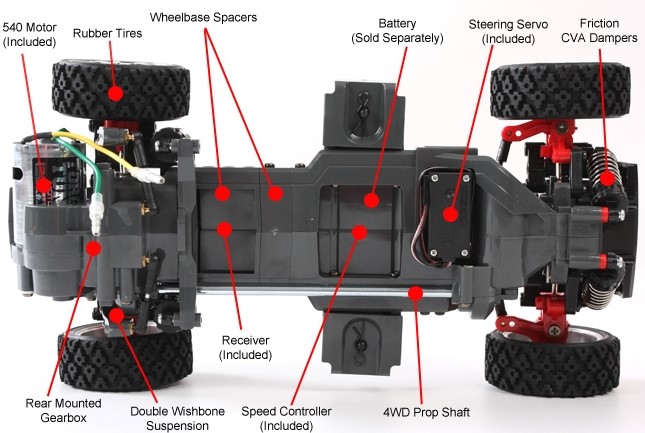 540 Motor
(Included)

Rubber Tires

Wheelbase Spacers

Battery
(Sold Separately)

Steering Servo
(Included)

Friction
CVA Dampers

Receiver
(Included)

Rear Mounted
Gearbox

Double Wishbone
Suspension

Speed Controller
(Included)

4WD Prop Shaft