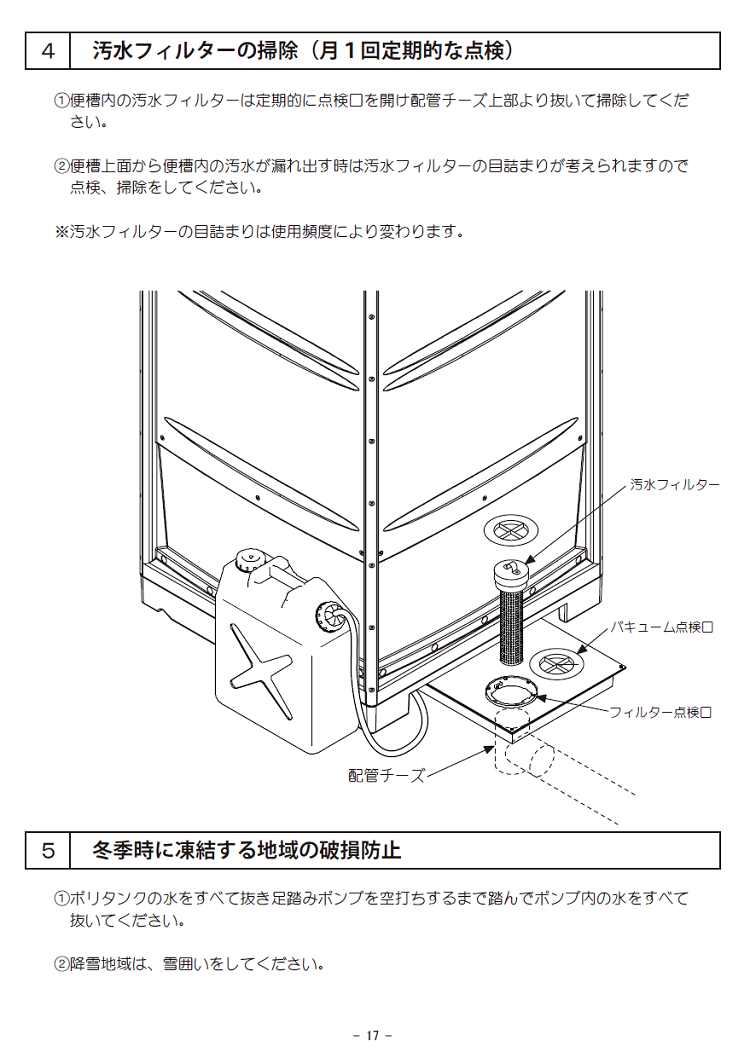 4　汚水フィルターの掃除（月１回定期的な点検）

①便槽内の汚水フィルターは定期的に点検口を開け配管チーズ上部より抜いて掃除してください。

②便槽上面から便槽内の汚水が漏れ出す時は汚水フィルターの目詰まりが考えられますので点検、掃除をしてください。

※汚水フィルターの目詰まりは使用頻度により変わります。

汚水フィルター

バキューム点検口

フィルター点検口

配管チーズ

5　冬季時に凍結する地域の破損防止

①ポリタンクの水をすべて抜き足踏みポンプを空打ちするまで踏んでポンプ内の水をすべて抜いてください。

②降雪地域は、雪囲いをしてください。

- 17 -