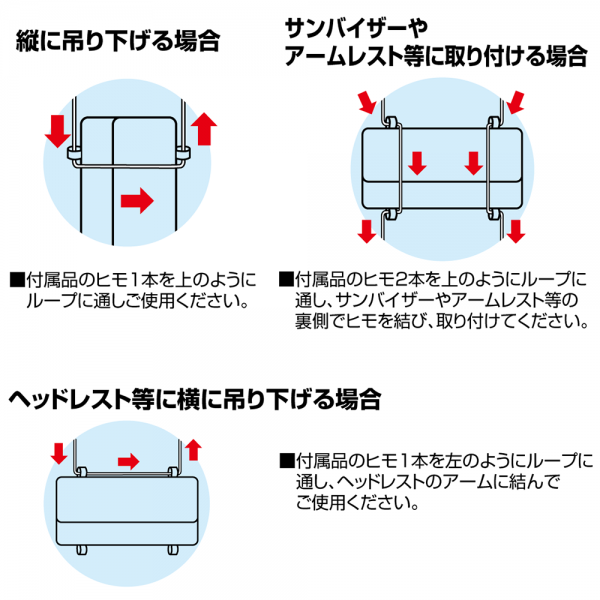 縦に吊り下げる場合

■付属品のヒモ1本を上のようにループに通しご使用ください。

サンバイザーやアームレスト等に取り付ける場合

■付属品のヒモ2本を上のようにループに通し、サンバイザーやアームレスト等の裏側でヒモを結び、取り付けてください。

ヘッドレスト等に横に吊り下げる場合

■付属品のヒモ1本を左のようにループに通し、ヘッドレストのアームに結んでご使用ください。