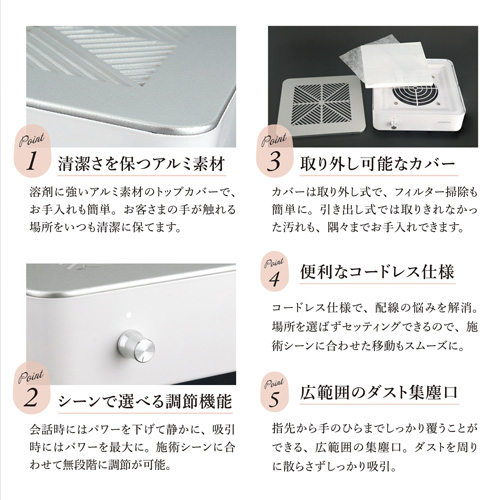 Point
1 清潔さを保つアルミ素材

溶剤に強いアルミ素材のトップカバーで、お手入れも簡単。お客さまの手が触れる場所をいつも清潔に保てます。

Point
2 シーンで選べる調節機能

会話時にはパワーを下げて静かに、吸引時にはパワーを最大に。施術シーンに合わせて無段階に調節が可能。

Point
3 取り外し可能なカバー

カバーは取り外し式で、フィルター掃除も簡単に。引き出し式では取りきれなかった汚れも、隅々までお手入れできます。

Point
4 便利なコードレス仕様

コードレス仕様で、配線の悩みを解消。場所を選ばずセッティングできるので、施術シーンに合わせた移動もスムーズに。

Point
5 広範囲のダスト集塵口

指先から手のひらまでしっかり覆うことができる、広範囲の集塵口。ダストを周りに散らさずしっかり吸引。