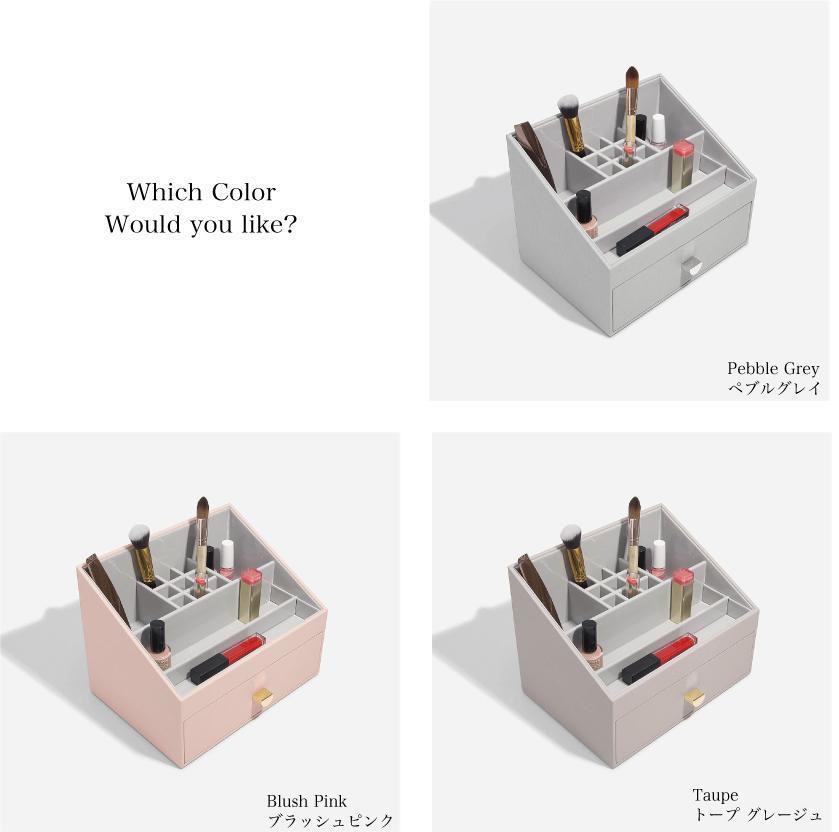 Which Color
Would you like?

Pebble Grey
ペブルグレイ

Blush Pink
ブラッシュピンク

Taupe
トープ グレージュ