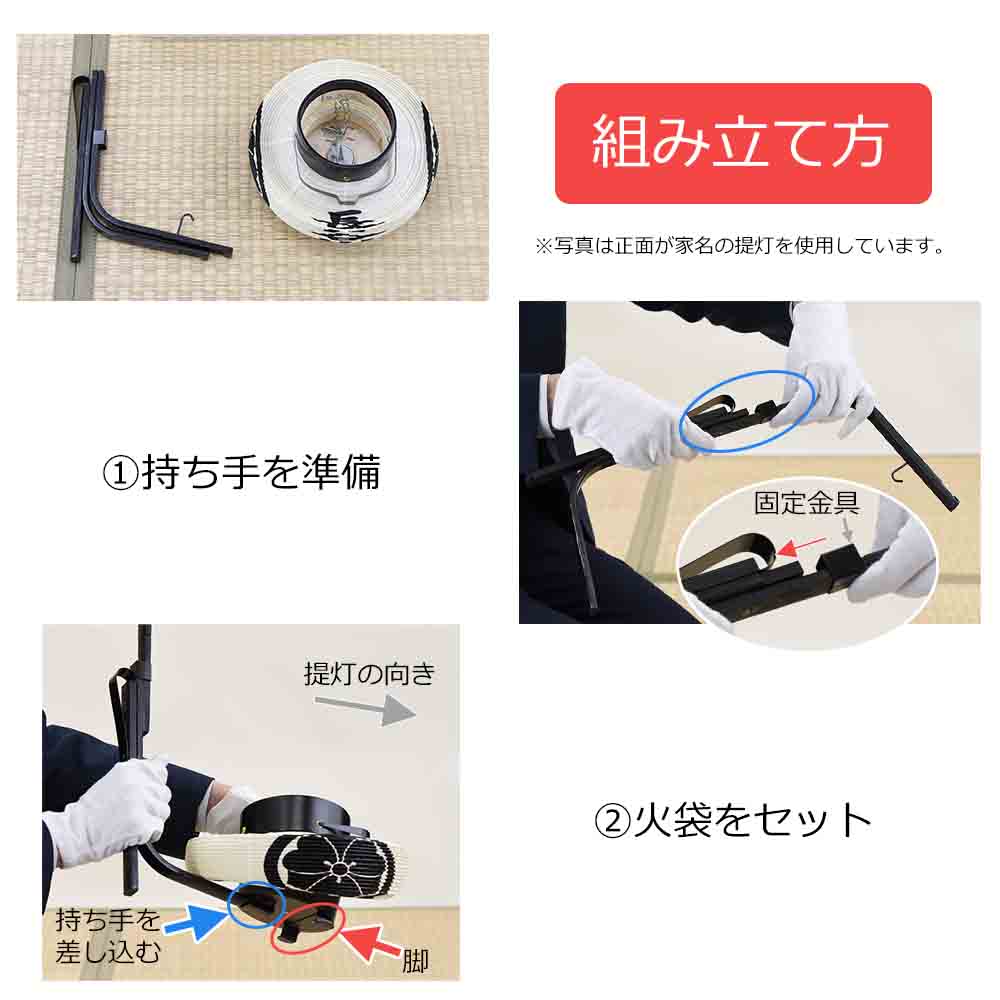 組み立て方

※写真は正面が家名の提灯を使用しています。

①持ち手を準備

固定金具

提灯の向き

②火袋をセット

持ち手を差し込む

脚