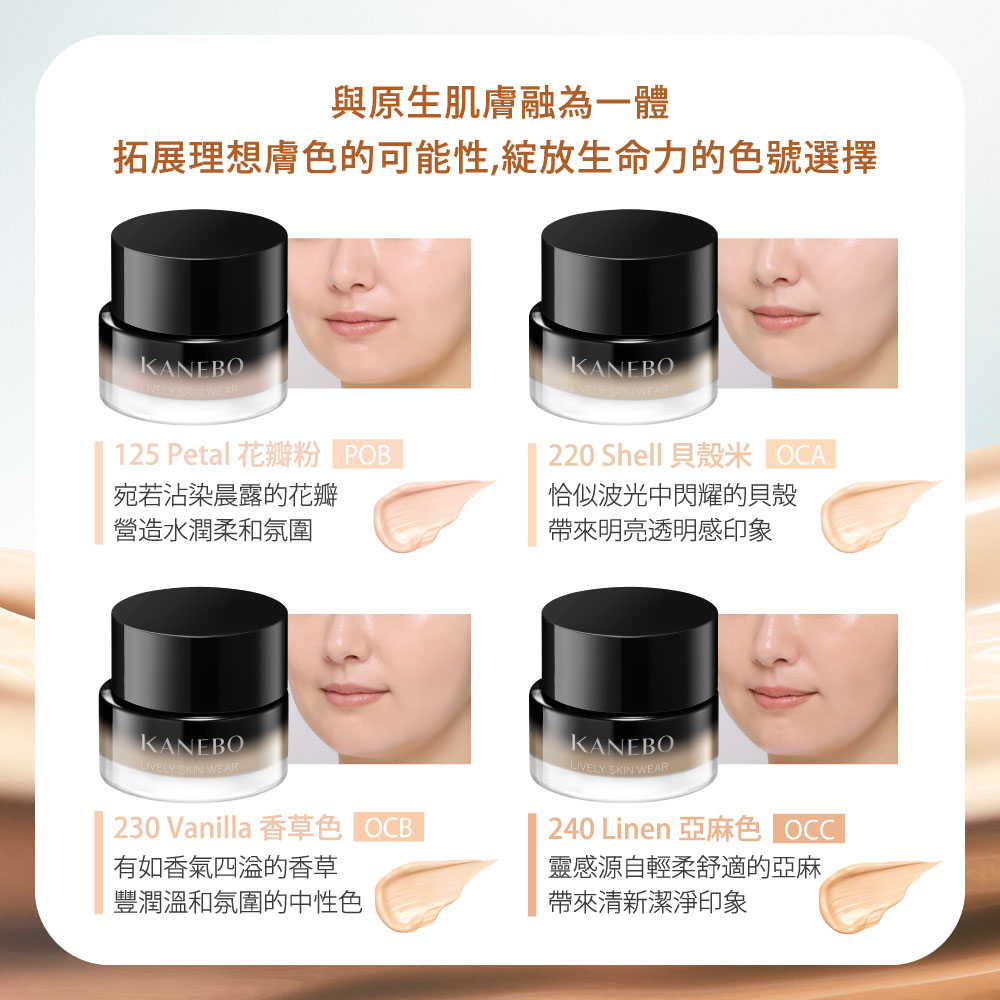 與原生肌膚融為一體
拓展理想膚色的可能性,綻放生命力的色號選擇

KANEBO
LIVELY SKIN WEAR

125 Petal 花瓣粉 POB
宛若沾染晨露的花瓣
營造水潤柔和氛圍

KANEBO
LIVELY SKIN WEAR

220 Shell 貝殼米 OCA
恰似波光中閃耀的貝殼
帶來明亮透明感印象

KANEBO
LIVELY SKIN WEAR

230 Vanilla 香草色 OCB
有如香氣四溢的香草
豐潤溫和氛圍的中性色

KANEBO
LIVELY SKIN WEAR

240 Linen 亞麻色 OCC
靈感源自輕柔舒適的亞麻
帶來清新潔淨印象