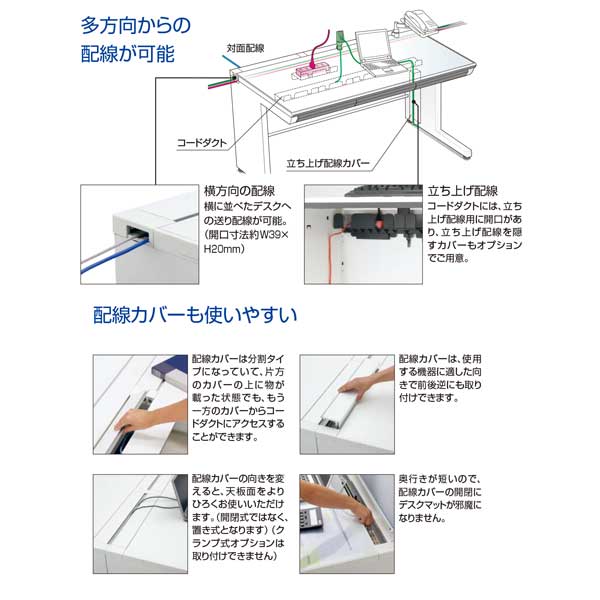 多方向からの配線が可能

対面配線

コードダクト

立ち上げ配線カバー

横方向の配線
横に並べたデスクへの送り配線が可能。（開口寸法約W39×H20mm）

立ち上げ配線
コードダクトには、立ち上げ配線用に開口があり、立ち上げ配線を隠すカバーもオプションでご用意。

配線カバーも使いやすい

配線カバーは分割タイプになっていて、片方のカバーの上に物が載った状態でも、もう一方のカバーからコードダクトにアクセスすることができます。

配線カバーは、使用する機器に適した向きで前後逆にも取り付けできます。

配線カバーの向きを変えると、天板面をよりひろくお使いいただけます。（開閉式ではなく、置き式となります）（クランプ式オプションは取り付けできません）

奥行きが短いので、配線カバーの開閉にデスクマットが邪魔になりません。