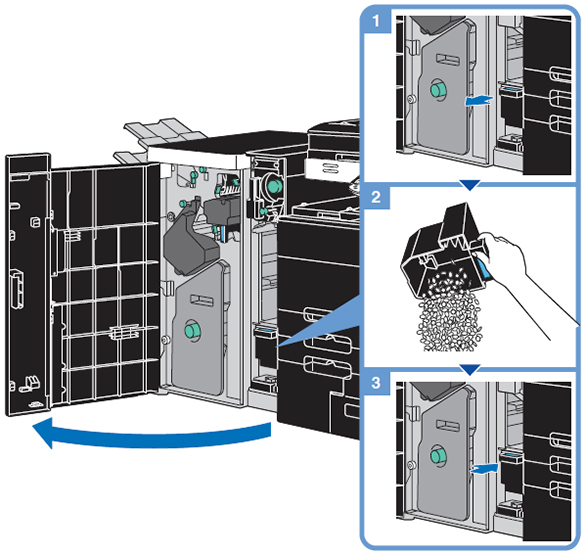 1

2

3