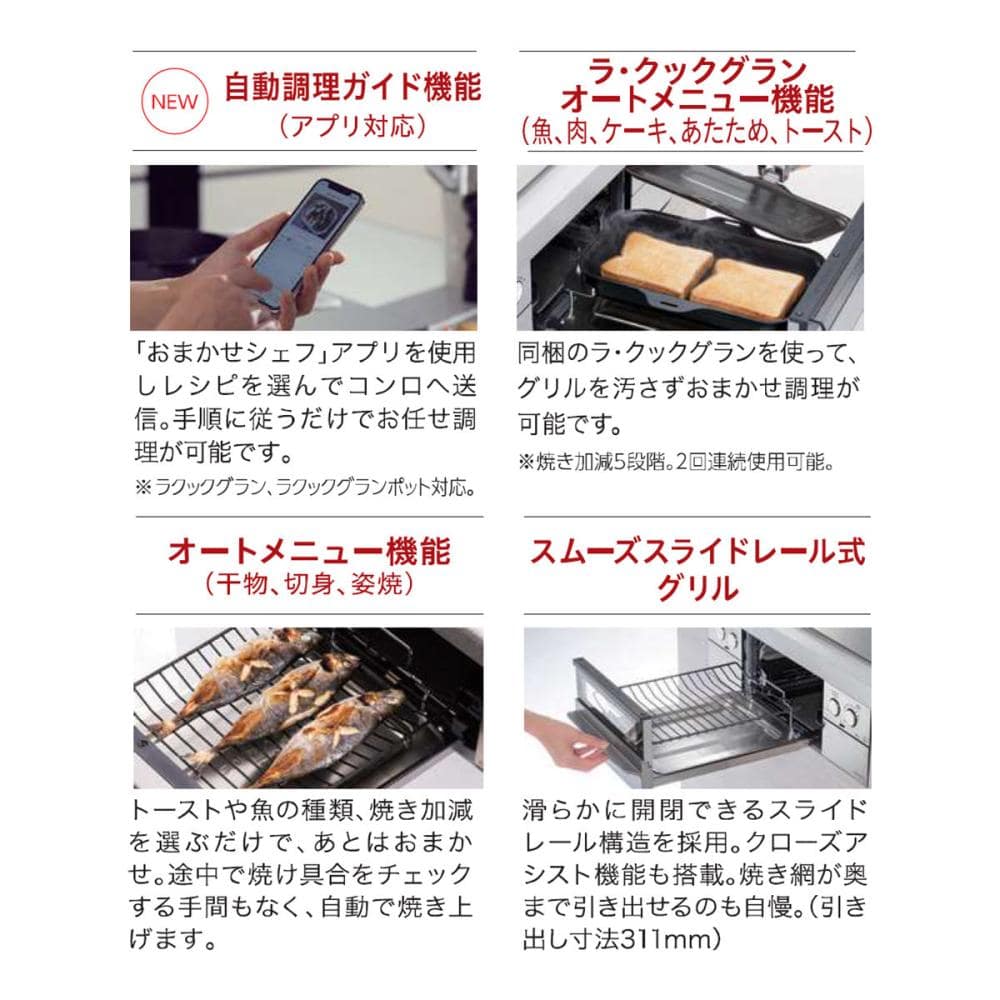 NEW 自動調理ガイド機能
（アプリ対応）

「おまかせシェフ」アプリを使用しレシピを選んでコンロへ送信。手順に従うだけでお任せ調理が可能です。

※ラクックグラン、ラクックグランポット対応。

ラ・クックグラン
オートメニュー機能
（魚、肉、ケーキ、あたため、トースト）

同梱のラ・クックグランを使って、グリルを汚さずおまかせ調理が可能です。

※焼き加減5段階。2回連続使用可能。

オートメニュー機能
（干物、切身、姿焼）

トーストや魚の種類、焼き加減を選ぶだけで、あとはおまかせ。途中で焼け具合をチェックする手間もなく、自動で焼き上げます。

スムーズスライドレール式
グリル

滑らかに開閉できるスライドレール構造を採用。クローズアシスト機能も搭載。焼き網が奥まで引き出せるのも自慢。（引き出し寸法311mm）