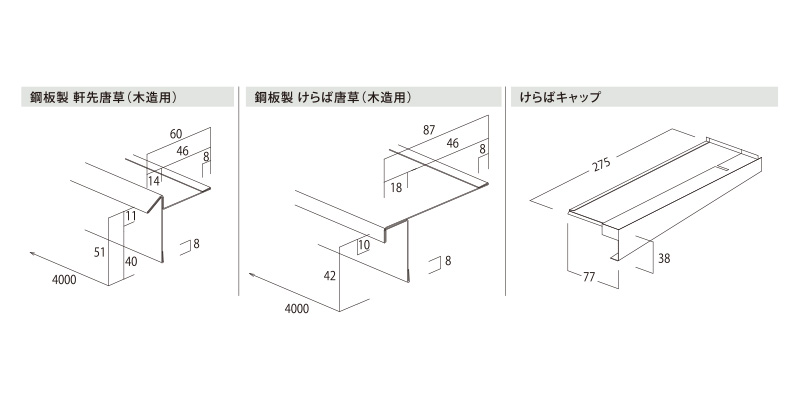 鋼板製 軒先唐草（木造用）

60
46
8
14
11
51
40
8
4000

鋼板製 けらば唐草（木造用）

87
46
8
18
10
42
8
4000

けらばキャップ

275
38
77