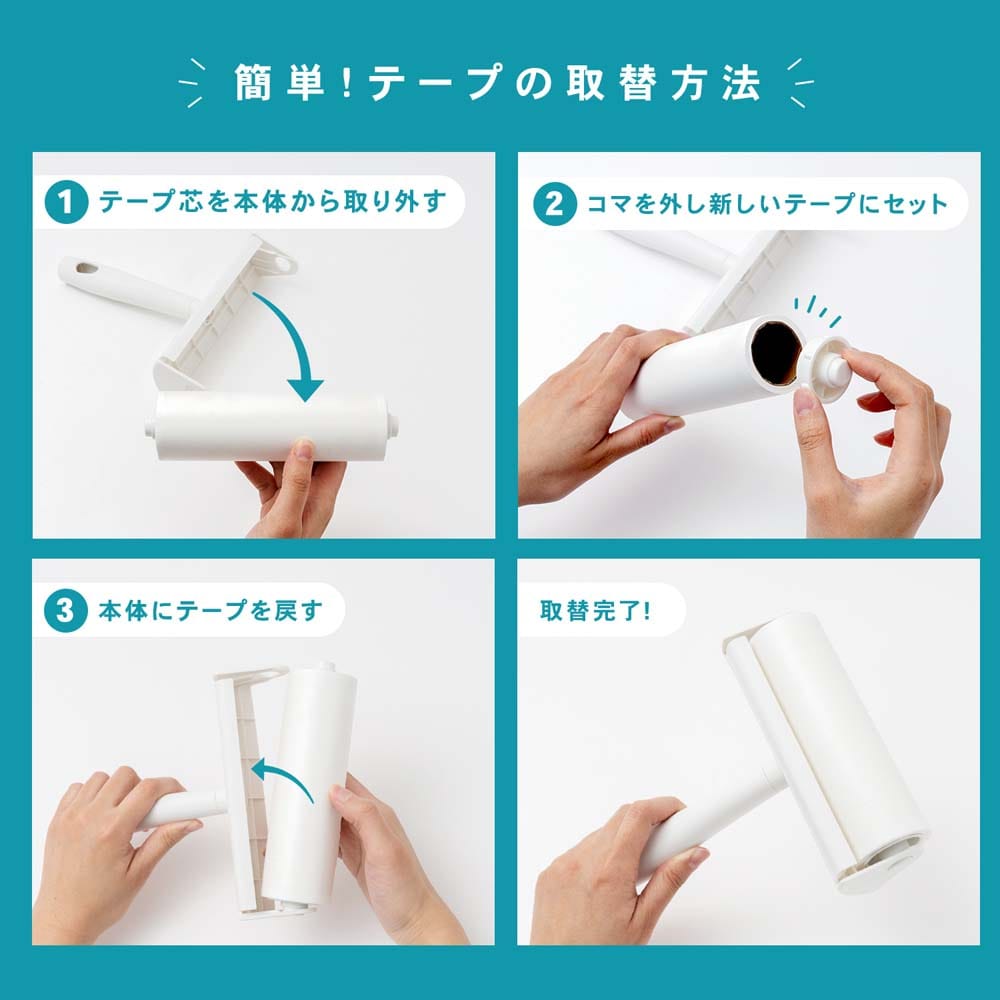 簡単!テープの取替方法

1 テープ芯を本体から取り外す

2 コマを外し新しいテープにセット

3 本体にテープを戻す

取替完了!