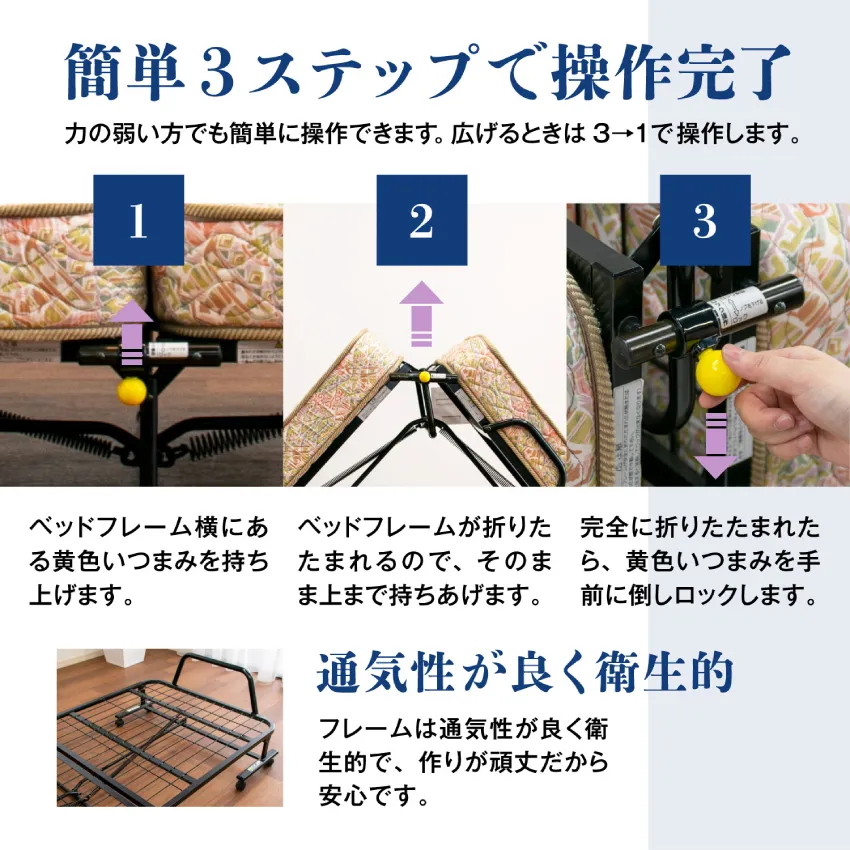 簡単3ステップで操作完了

力の弱い方でも簡単に操作できます。広げるときは 3→1で操作します。

1

2

3

ベッドフレーム横にある黄色いつまみを持ち上げます。

ベッドフレームが折りたたまれるので、そのまま上まで持ちあげます。

完全に折りたたまれたら、黄色いつまみを手前に倒しロックします。

通気性が良く衛生的

フレームは通気性が良く衛生的で、作りが頑丈だから安心です。