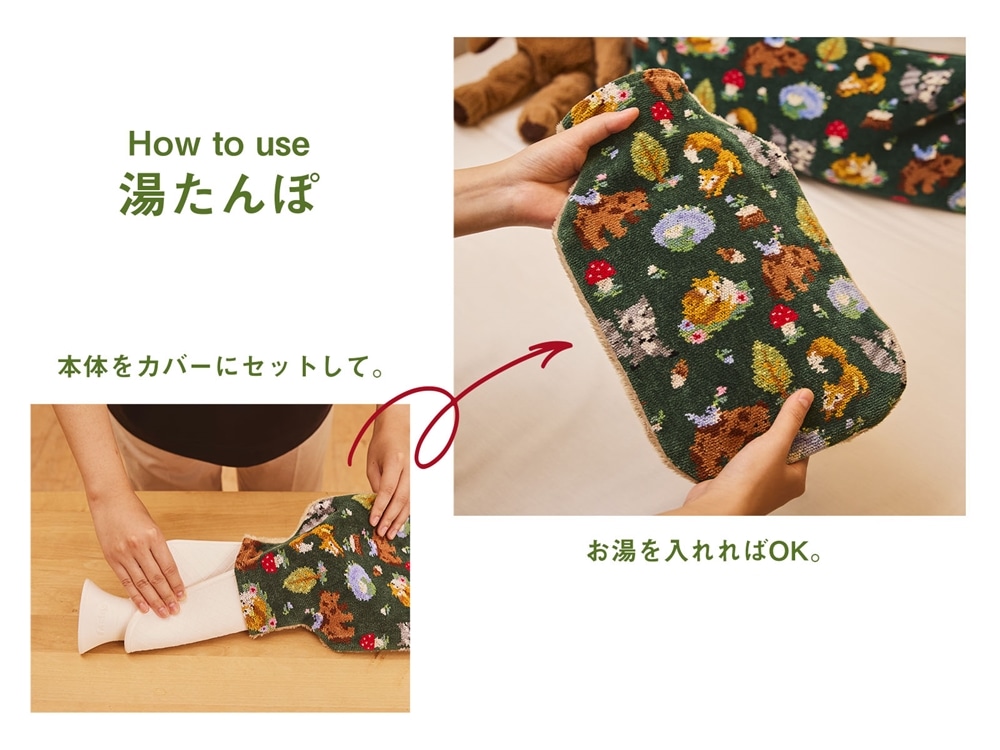 How to use
湯たんぽ

本体をカバーにセットして。

お湯を入れればOK。