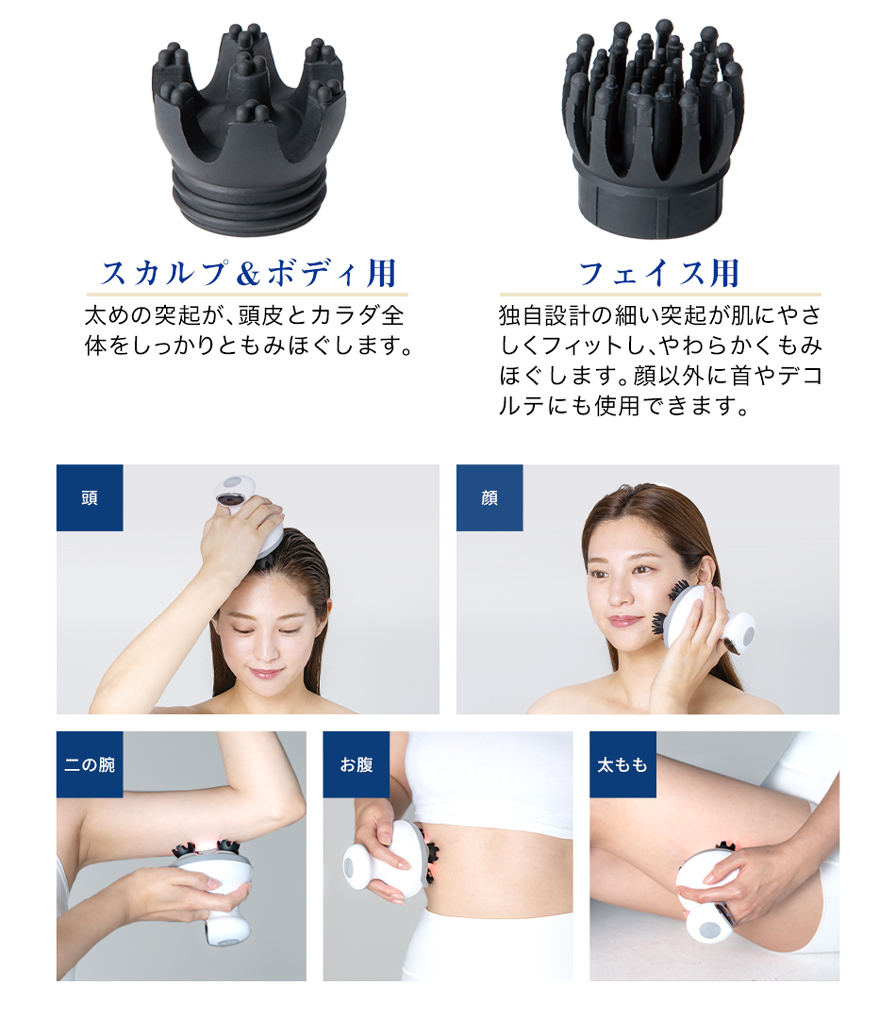 スカルプ＆ボディ用

太めの突起が、頭皮とカラダ全体をしっかりともみほぐします。

フェイス用

独自設計の細い突起が肌にやさしくフィットし、やわらかくもみほぐします。顔以外に首やデコルテにも使用できます。

頭

顔

二の腕

お腹

太もも