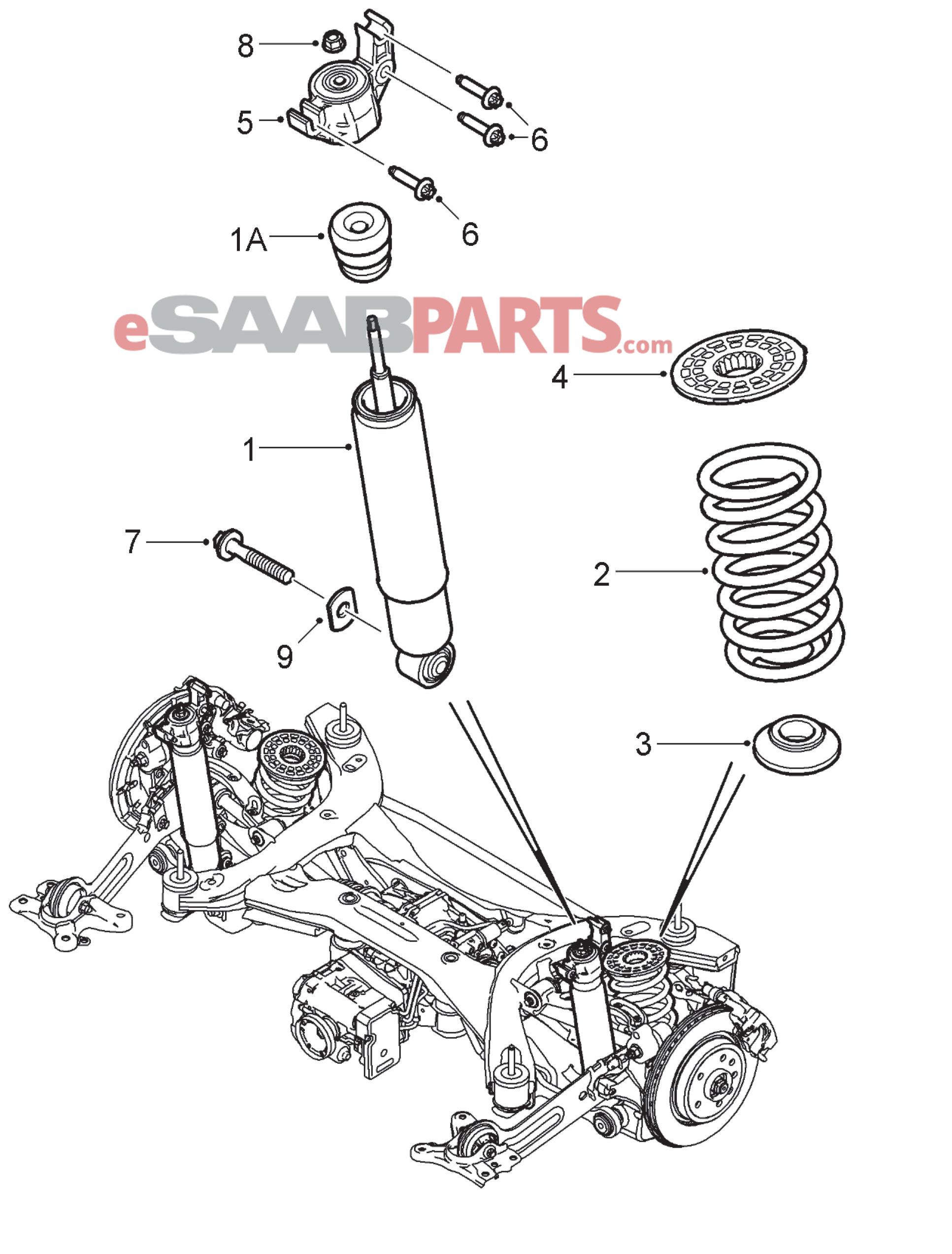 8
5
6
6
1A
eSAABPARTS.com
4
1
7
2
9
3