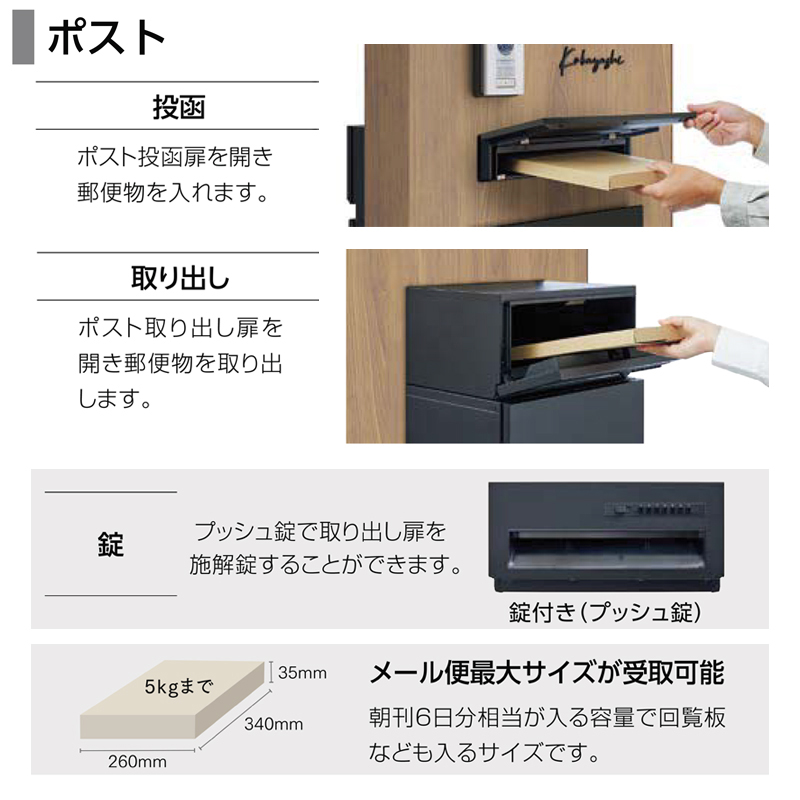 ポスト

投函

ポスト投函扉を開き郵便物を入れます。

Kobayashi

取り出し

ポスト取り出し扉を開き郵便物を取り出します。

錠

プッシュ錠で取り出し扉を施解錠することができます。

錠付き（プッシュ錠）

5kgまで

35mm

340mm

260mm

メール便最大サイズが受取可能

朝刊6日分相当が入る容量で回覧板なども入るサイズです。