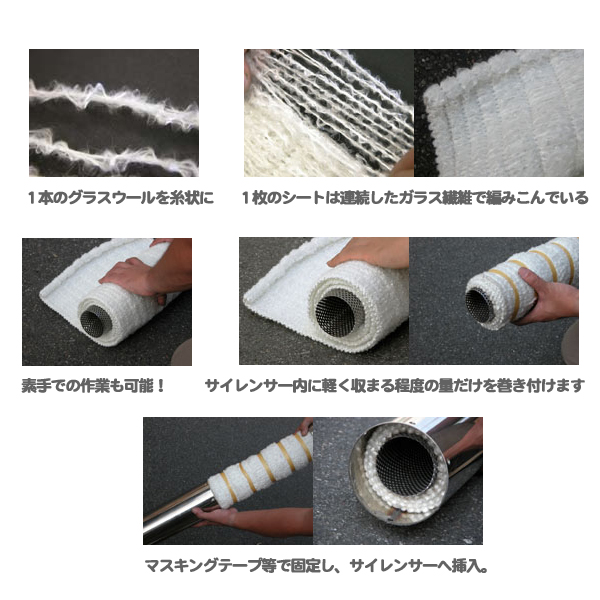 １本のグラスウールを糸状に

１枚のシートは連続したガラス繊維で編みこんでいる

素手での作業も可能！

サイレンサー内に軽く収まる程度の量だけを巻き付けます

マスキングテープ等で固定し、サイレンサーへ挿入。