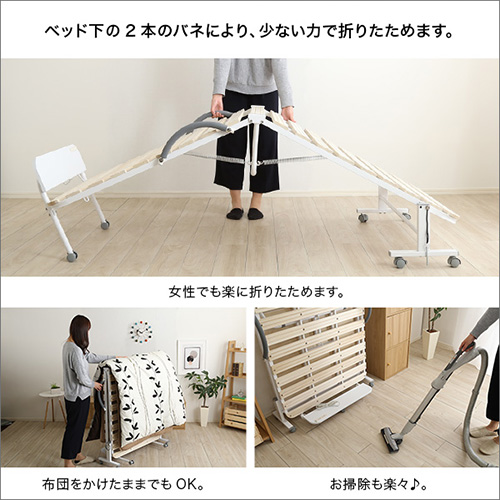 ベッド下の 2 本のバネにより、少ない力で折りたためます。

女性でも楽に折りたためます。

布団をかけたままでも OK。

お掃除も楽々♪。