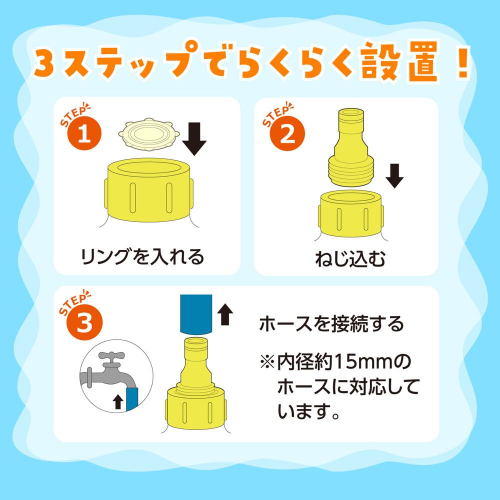 3ステップでらくらく設置！

STEP 1

リングを入れる

STEP 2

ねじ込む

STEP 3

ホースを接続する

※内径約15mmのホースに対応しています。