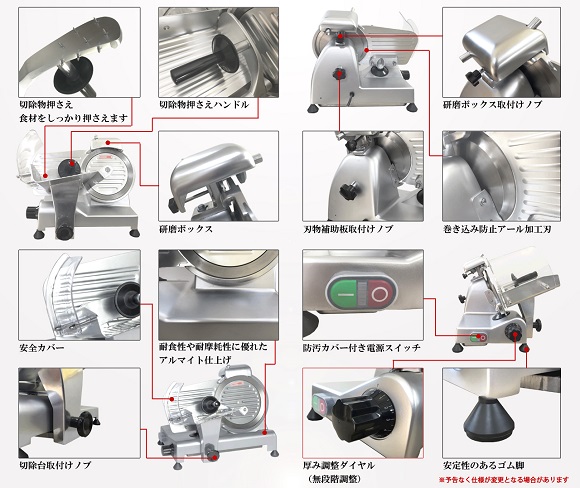 切除物押さえ
食材をしっかり押さえます

切除物押さえハンドル

研磨ボックス取付けノブ

研磨ボックス

刃物補助板取付けノブ

巻き込み防止アール加工刃

安全カバー

耐食性や耐摩耗性に優れた
アルマイト仕上げ

防汚カバー付き電源スイッチ

切除台取付けノブ

厚み調整ダイヤル
（無段階調整）

安定性のあるゴム脚

※予告なく仕様が変更となる場合があります