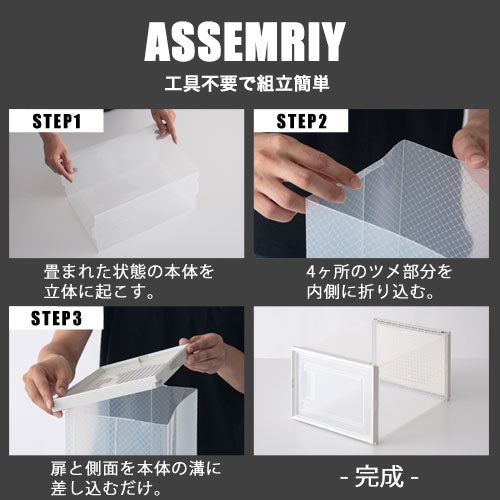 ASSEMRIY

工具不要で組立簡単

STEP1

畳まれた状態の本体を立体に起こす。

STEP2

4ヶ所のツメ部分を内側に折り込む。

STEP3

扉と側面を本体の溝に差し込むだけ。

- 完成 -