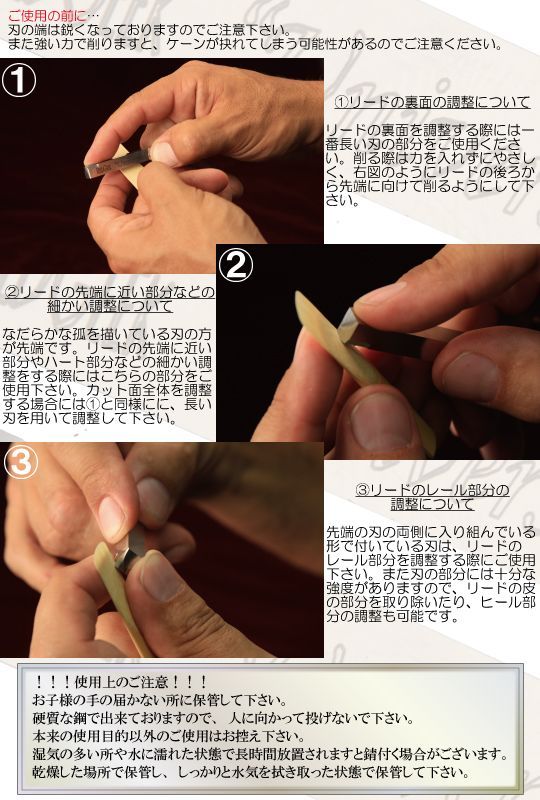 ご使用の前に…
刃の端は鋭くなっておりますのでご注意下さい。
また強い力で削りますと、ケーンが抉れてしまう可能性があるのでご注意ください。

①

①リードの裏面の調整について

リードの裏面を調整する際には一番長い刃の部分をご使用ください。削る際は力を入れずにやさしく、右図のようにリードの後ろから先端に向けて削るようにして下さい。

②

②リードの先端に近い部分などの細かい調整について

なだらかな孤を描いている刃の方が先端です。リードの先端に近い部分やハート部分などの細かい調整をする際にはこちらの部分をご使用下さい。カット面全体を調整する場合には①と同様にに、長い刃を用いて調整して下さい。

③

③リードのレール部分の調整について

先端の刃の両側に入り組んでいる形で付いている刃は、リードのレール部分を調整する際にご使用下さい。また刃の部分には十分な強度がありますので、リードの皮の部分を取り除いたり、ヒール部分の調整も可能です。

！！！使用上のご注意！！！
お子様の手の届かない所に保管して下さい。
硬質な鋼で出来ておりますので、人に向かって投げないで下さい。
本来の使用目的以外のご使用はお控え下さい。
湿気の多い所や水に濡れた状態で長時間放置されますと錆付く場合がございます。
乾燥した場所で保管し、しっかりと水気を拭き取った状態で保管して下さい。