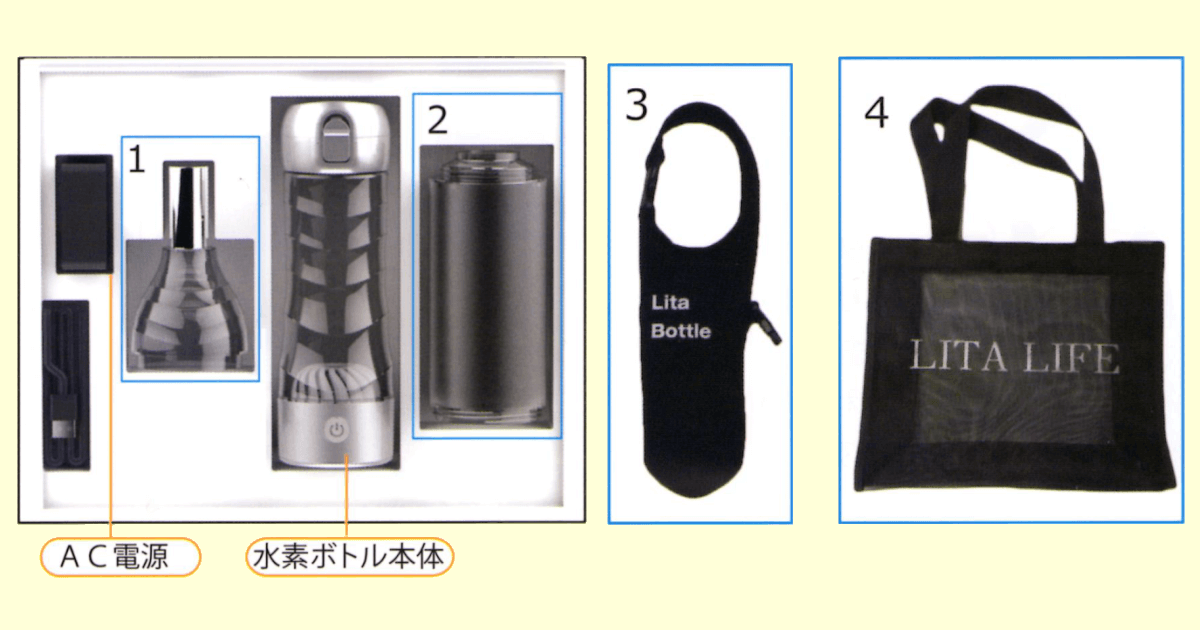 1

2

3

Lita Bottle

4

LITA LIFE

ＡＣ電源

水素ボトル本体