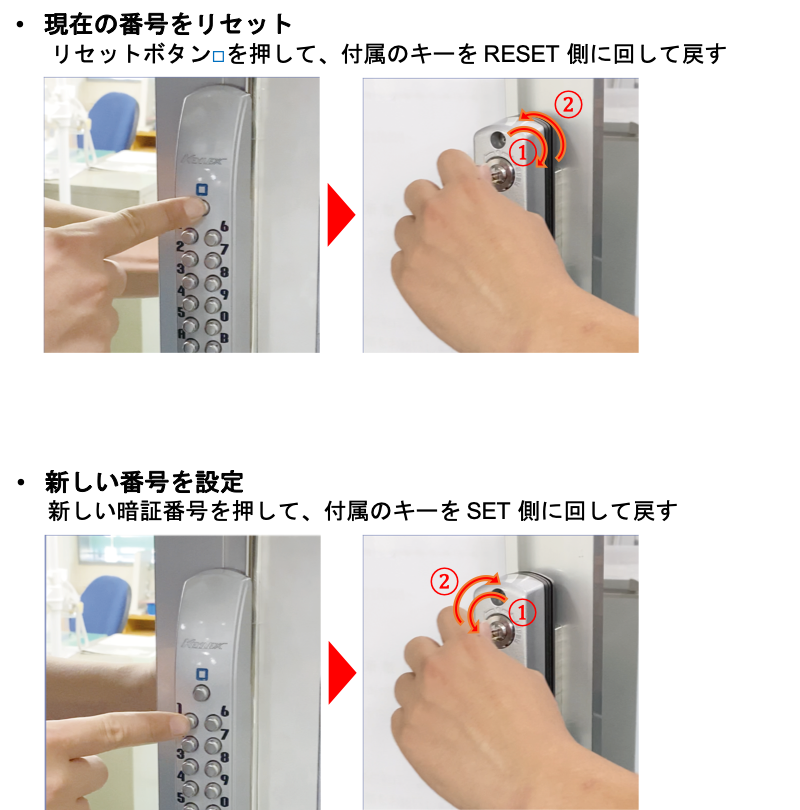 • 現在の番号をリセット
リセットボタン□を押して、付属のキーを RESET 側に回して戻す

Keylex

6
2 7
3 8
4 9
5 0
A B

②
①

• 新しい番号を設定
新しい暗証番号を押して、付属のキーを SET 側に回して戻す

Keylex

1 6
2 7
3 8
4 9
5 0

②
①