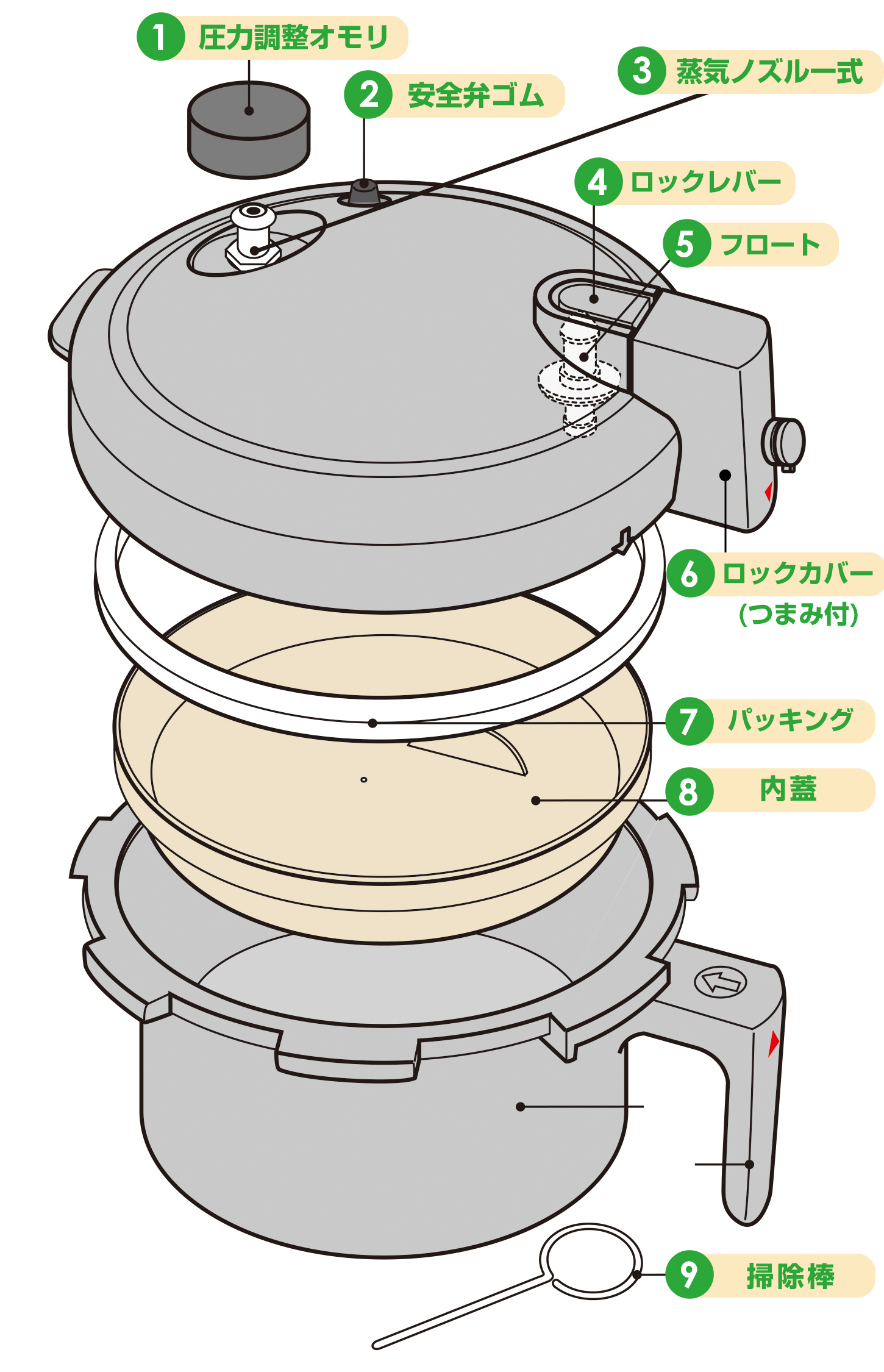 1 圧力調整オモリ

2 安全弁ゴム

3 蒸気ノズル一式

4 ロックレバー

5 フロート

6 ロックカバー
(つまみ付)

7 パッキング

8 内蓋

9 掃除棒