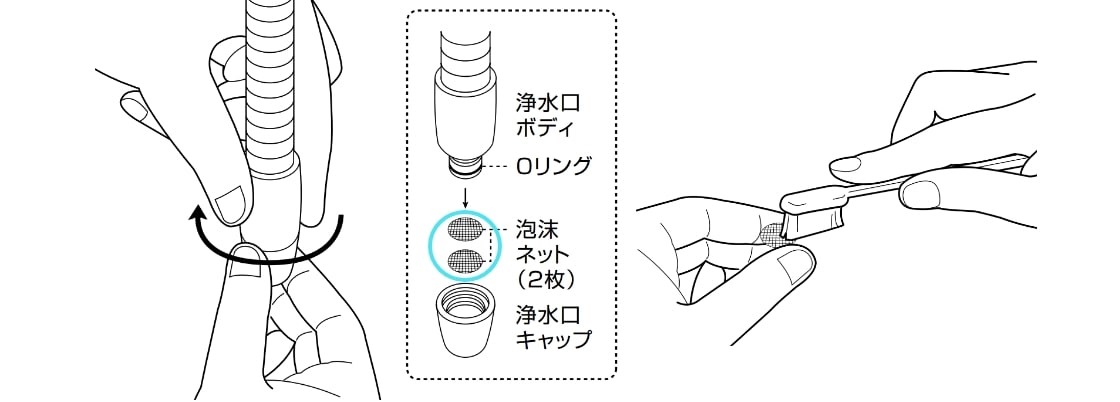 浄水口
ボディ

Oリング

泡沫
ネット
（2枚）

浄水口
キャップ