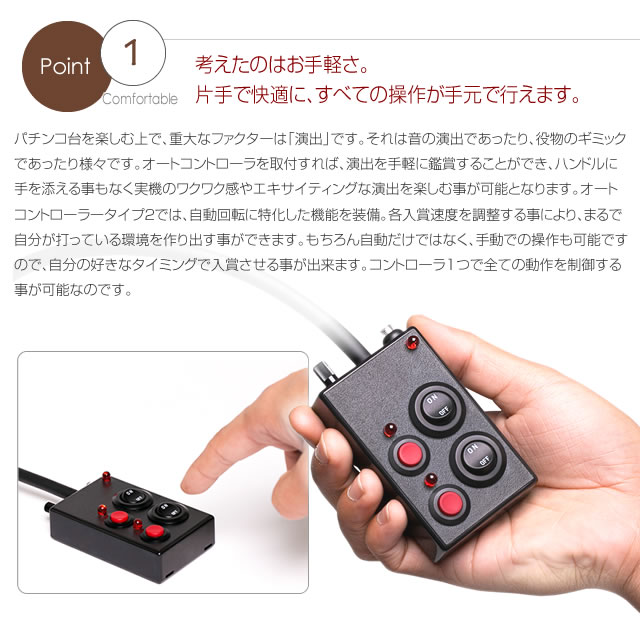 Point 1 Comfortable

考えたのはお手軽さ。
片手で快適に、すべての操作が手元で行えます。

パチンコ台を楽しむ上で、重大なファクターは「演出」です。それは音の演出であったり、役物のギミックであったり様々です。オートコントローラを取付すれば、演出を手軽に鑑賞することができ、ハンドルに手を添える事もなく実機のワクワク感やエキサイティングな演出を楽しむ事が可能となります。オートコントローラータイプ2では、自動回転に特化した機能を装備。各入賞速度を調整する事により、まるで自分が打っている環境を作り出す事ができます。もちろん自動だけではなく、手動での操作も可能ですので、自分の好きなタイミングで入賞させる事が出来ます。コントローラ1つで全ての動作を制御する事が可能なのです。

ON OFF
ON OFF