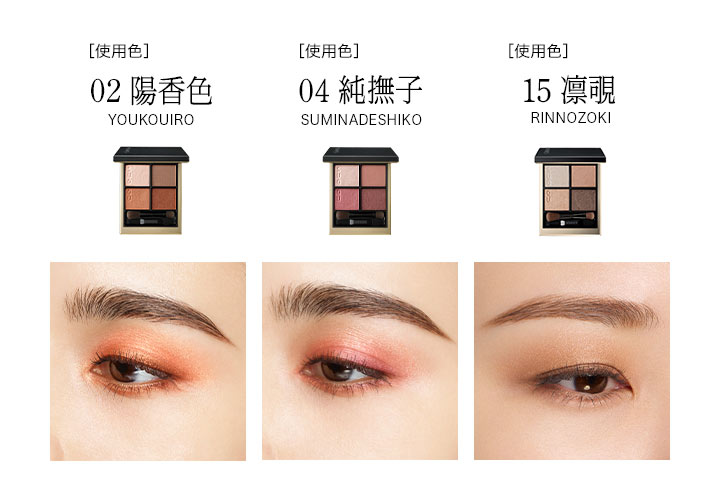 [使用色]
02 陽香色
YOUKOUIRO

[使用色]
04 純撫子
SUMINADESHIKO

[使用色]
15 凛覗
RINNOZOKI