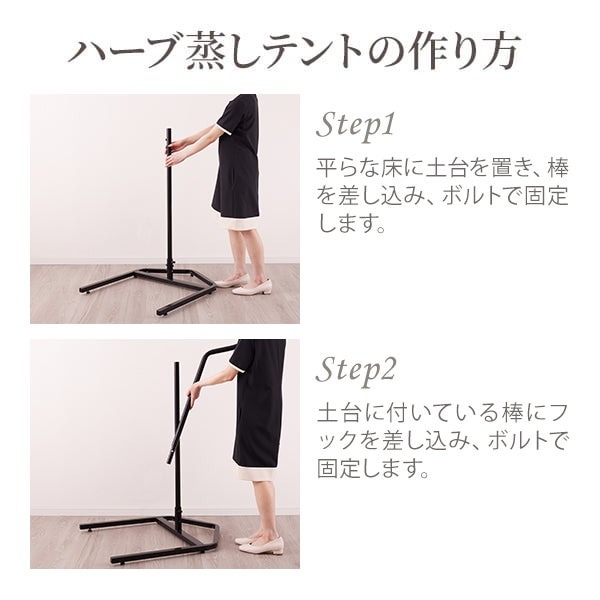 ハーブ蒸しテントの作り方

Step1

平らな床に土台を置き、棒を差し込み、ボルトで固定します。

Step2

土台に付いている棒にフックを差し込み、ボルトで固定します。