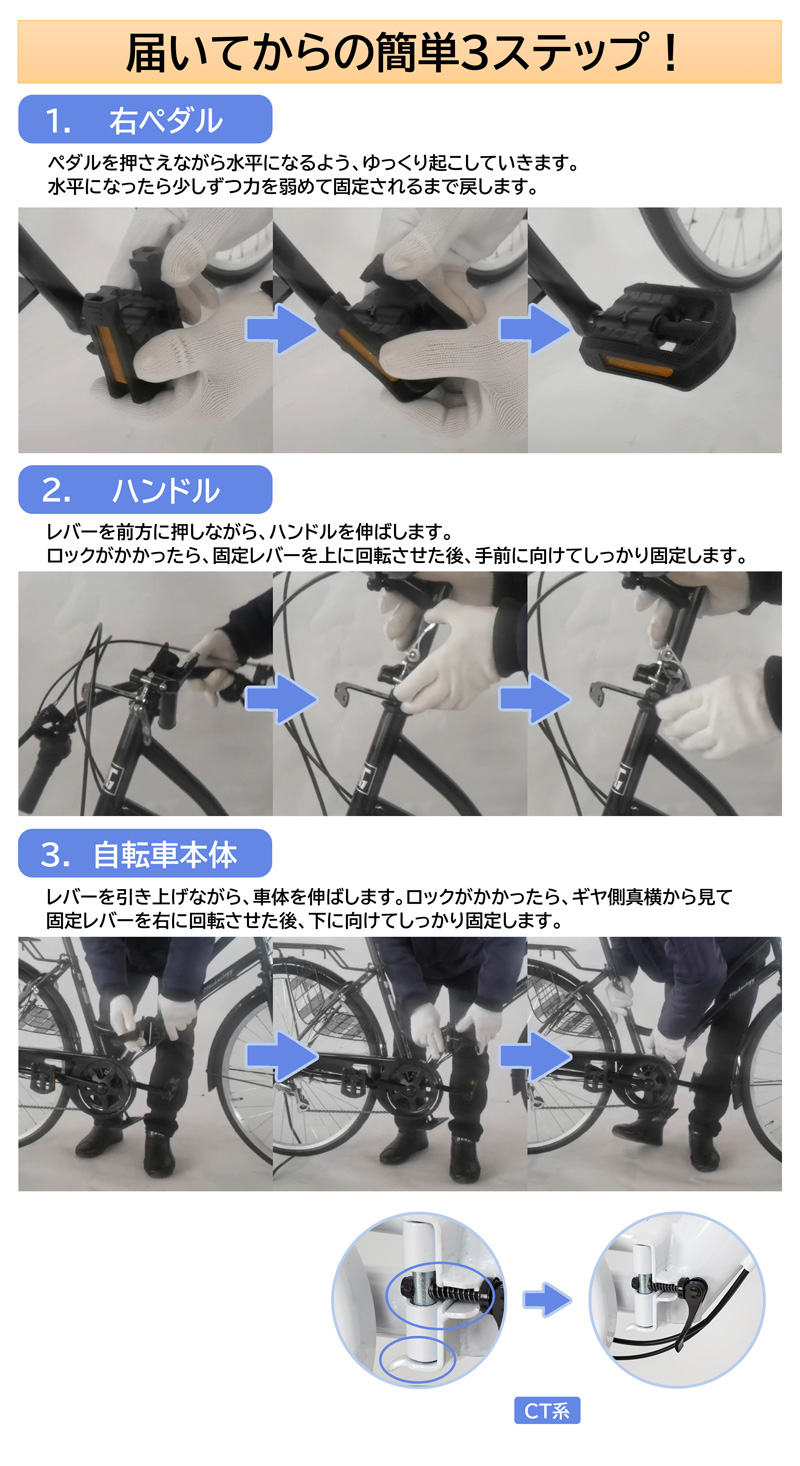 届いてからの簡単3ステップ！

1.　右ペダル

ペダルを押さえながら水平になるよう、ゆっくり起こしていきます。
水平になったら少しずつ力を弱めて固定されるまで戻します。

2.　ハンドル

レバーを前方に押しながら、ハンドルを伸ばします。
ロックがかかったら、固定レバーを上に回転させた後、手前に向けてしっかり固定します。

3.　自転車本体

レバーを引き上げながら、車体を伸ばします。ロックがかかったら、ギヤ側真横から見て固定レバーを右に回転させた後、下に向けてしっかり固定します。

CT系