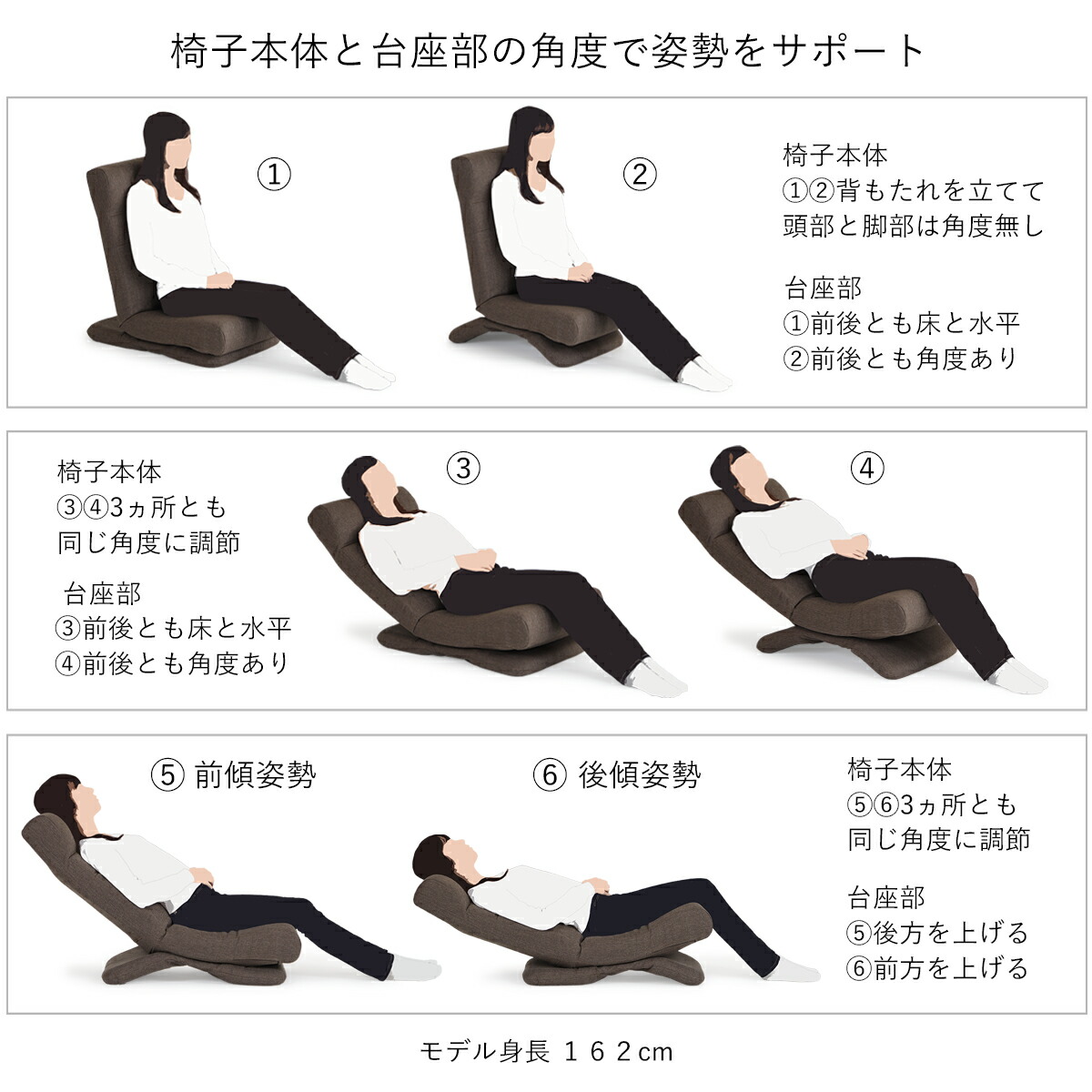 椅子本体と台座部の角度で姿勢をサポート

①

②

椅子本体
①②背もたれを立てて
頭部と脚部は角度無し

台座部
①前後とも床と水平
②前後とも角度あり

椅子本体
③④3ヵ所とも
同じ角度に調節

台座部
③前後とも床と水平
④前後とも角度あり

③

④

⑤ 前傾姿勢

⑥ 後傾姿勢

椅子本体
⑤⑥3ヵ所とも
同じ角度に調節

台座部
⑤後方を上げる
⑥前方を上げる

モデル身長 １６２cm