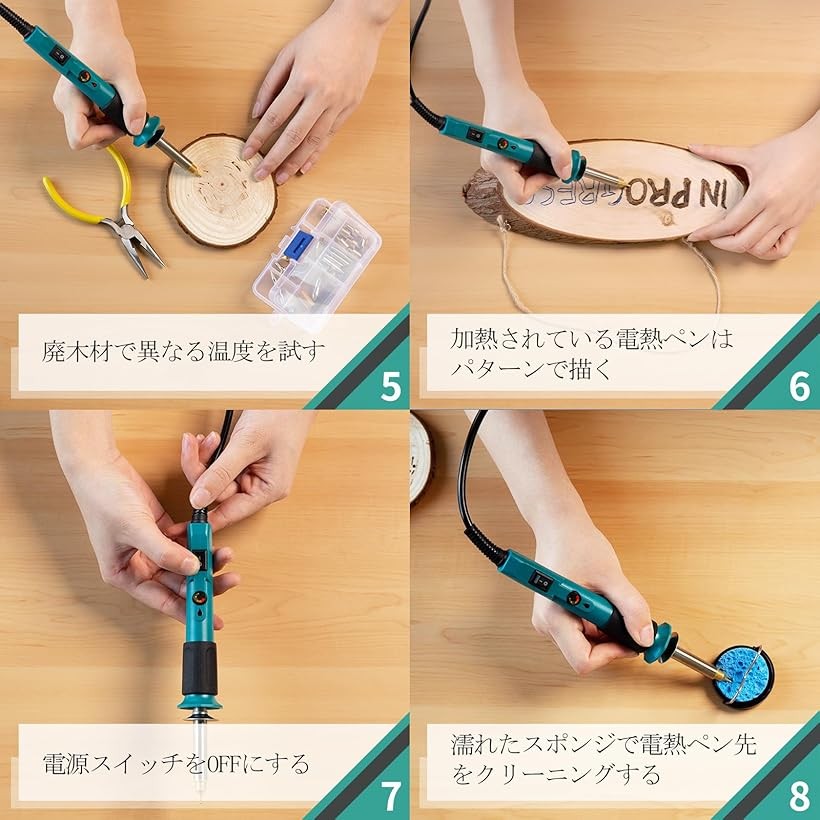 廃木材で異なる温度を試す

5

IN PROGRESS

加熱されている電熱ペンはパターンで描く

6

電源スイッチをOFFにする

7

濡れたスポンジで電熱ペン先をクリーニングする

8