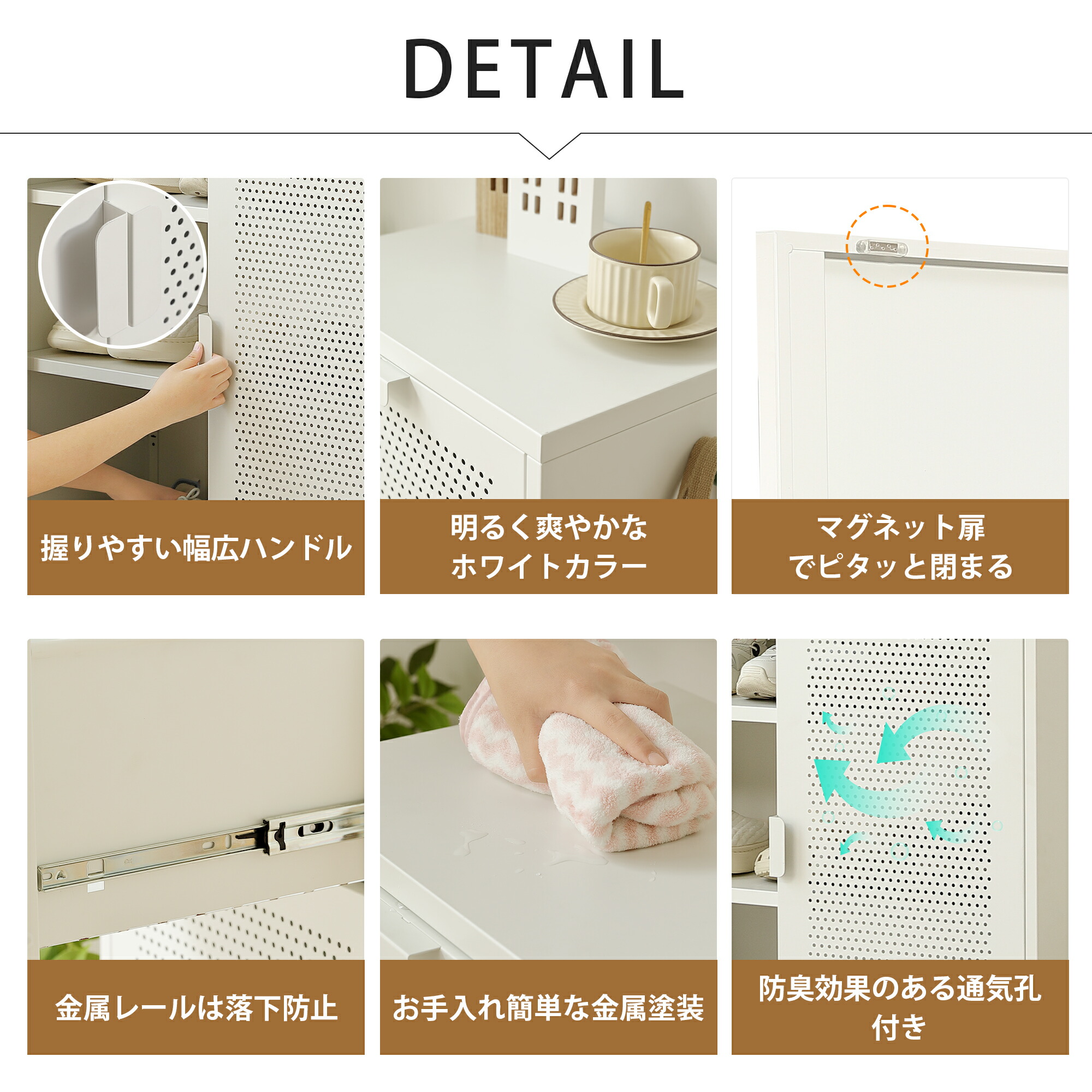 DETAIL

握りやすい幅広ハンドル

明るく爽やかな
ホワイトカラー

マグネット扉
でピタッと閉まる

金属レールは落下防止

お手入れ簡単な金属塗装

防臭効果のある通気孔
付き