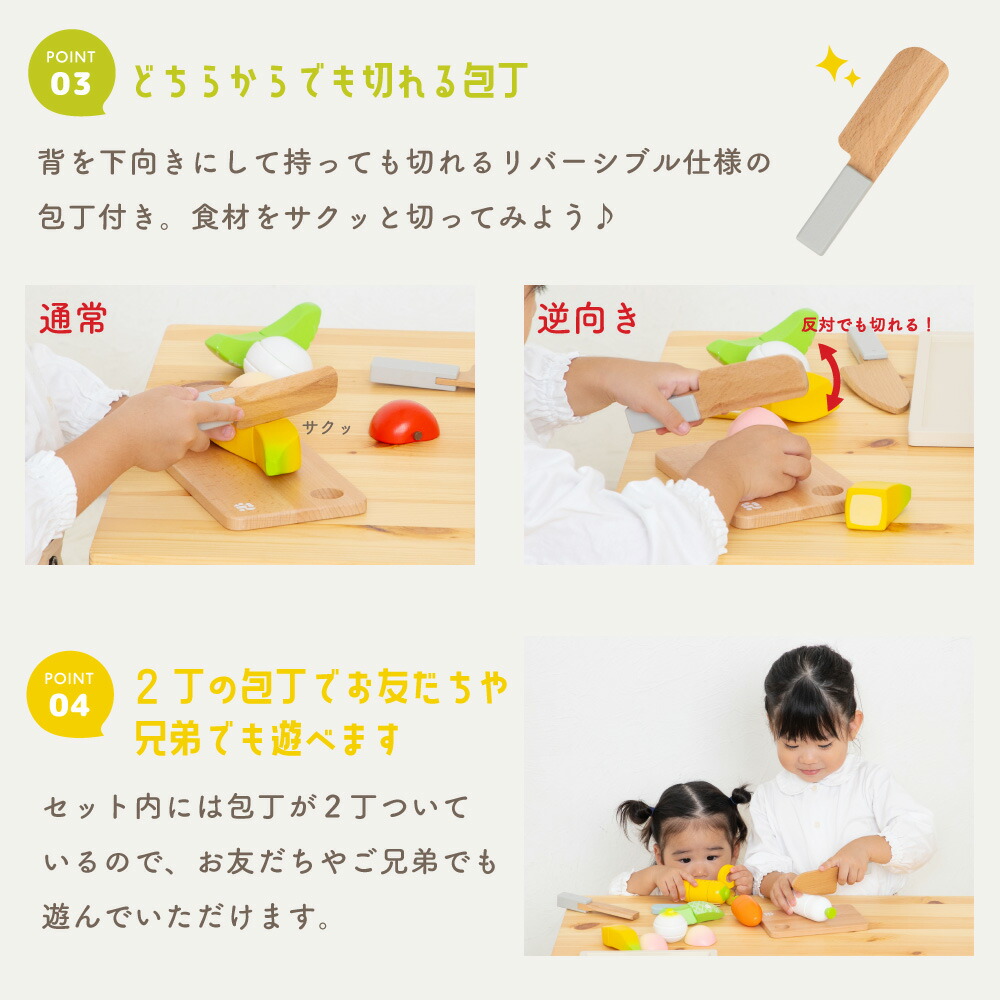 POINT 03 どちらからでも切れる包丁

背を下向きにして持っても切れるリバーシブル仕様の包丁付き。食材をサクッと切ってみよう♪

通常

サクッ

逆向き

反対でも切れる！

POINT 04 2丁の包丁でお友だちや兄弟でも遊べます

セット内には包丁が2丁ついているので、お友だちやご兄弟でも遊んでいただけます。